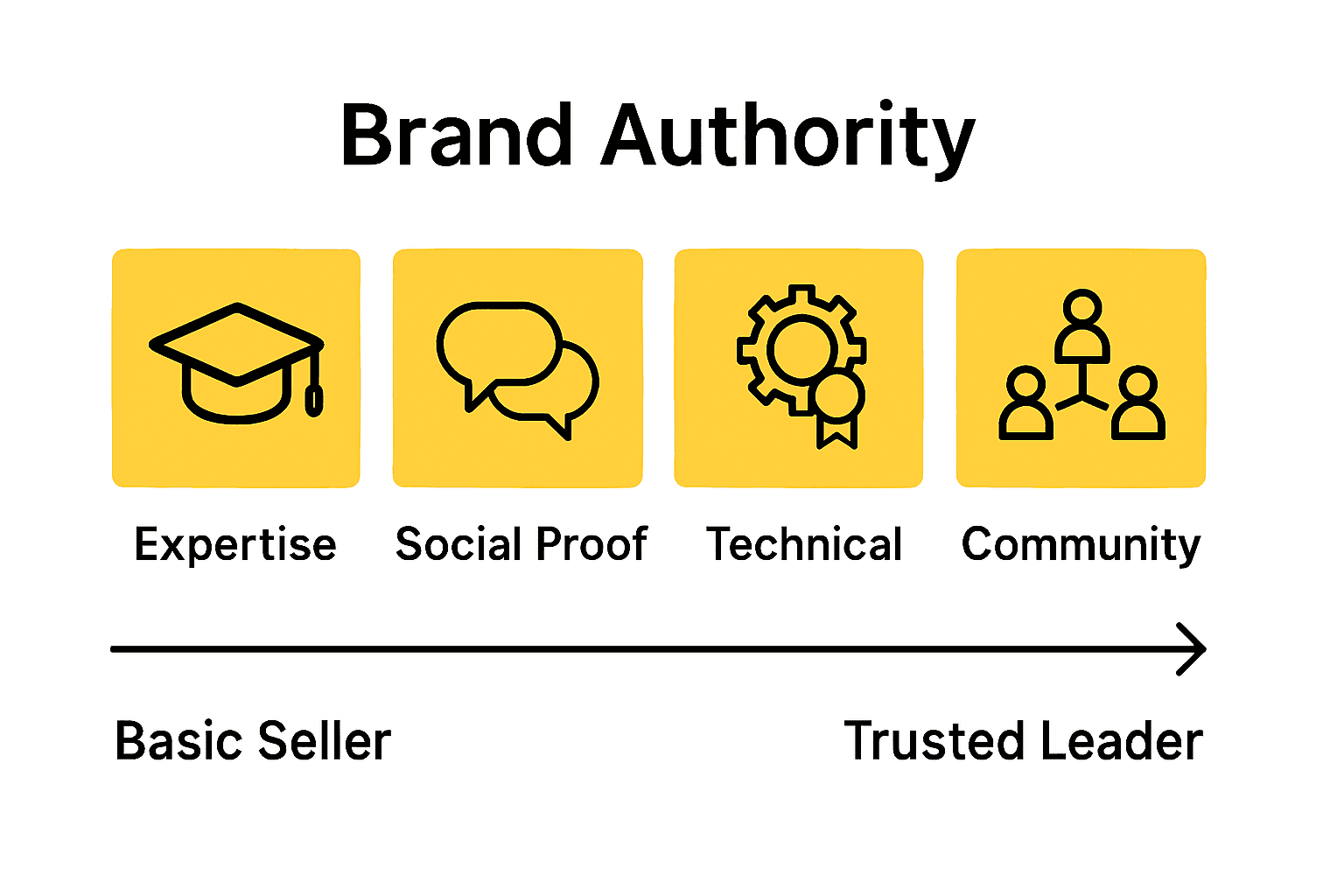 Brand Authority

Expertise

Social Proof

Technical

Community

Basic Seller

Trusted Leader