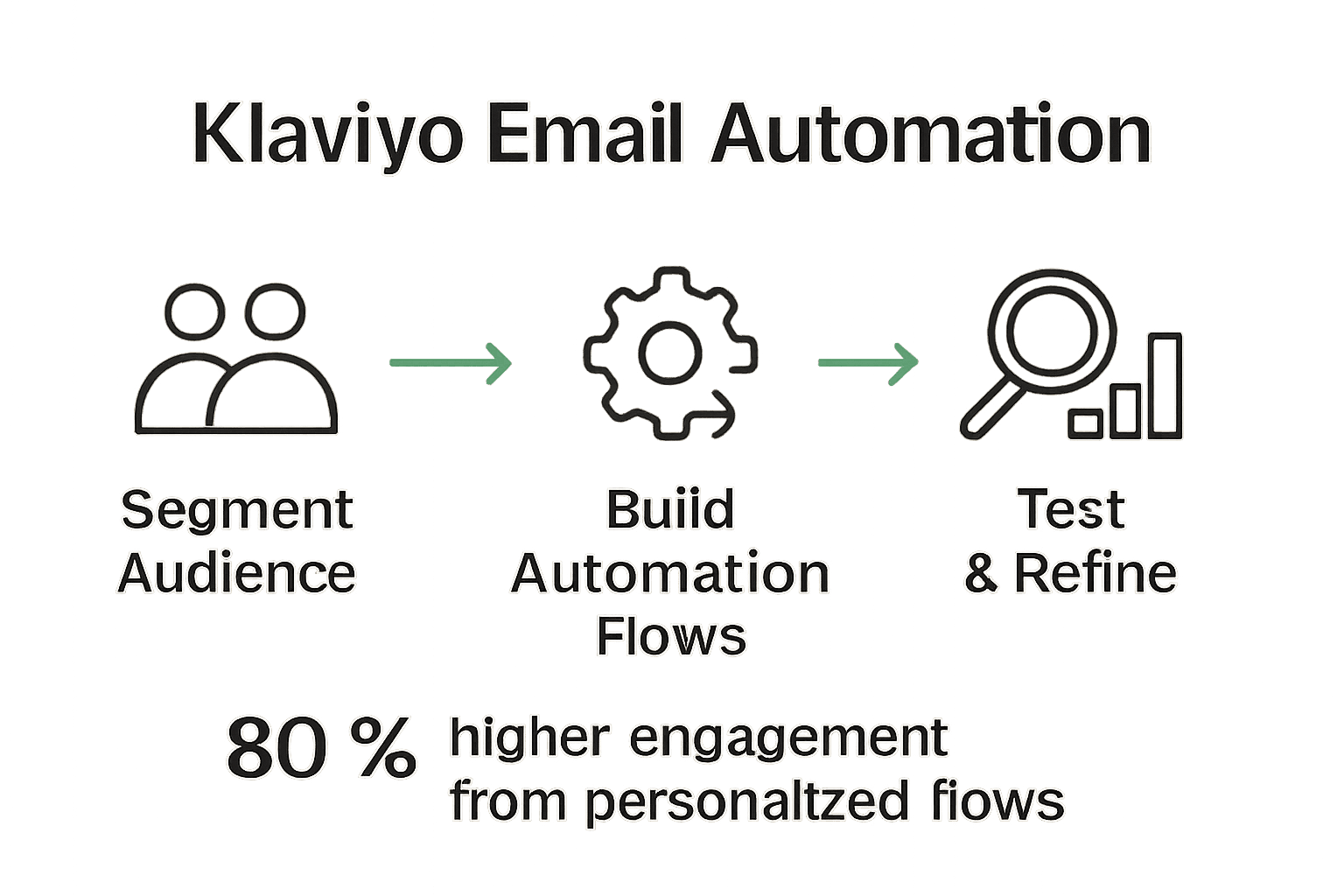 Klaviyo Email Automation

Segment Audience

Buiid Automation Flows

Test & Refine

80 % higher engagement from personaltzed fiows