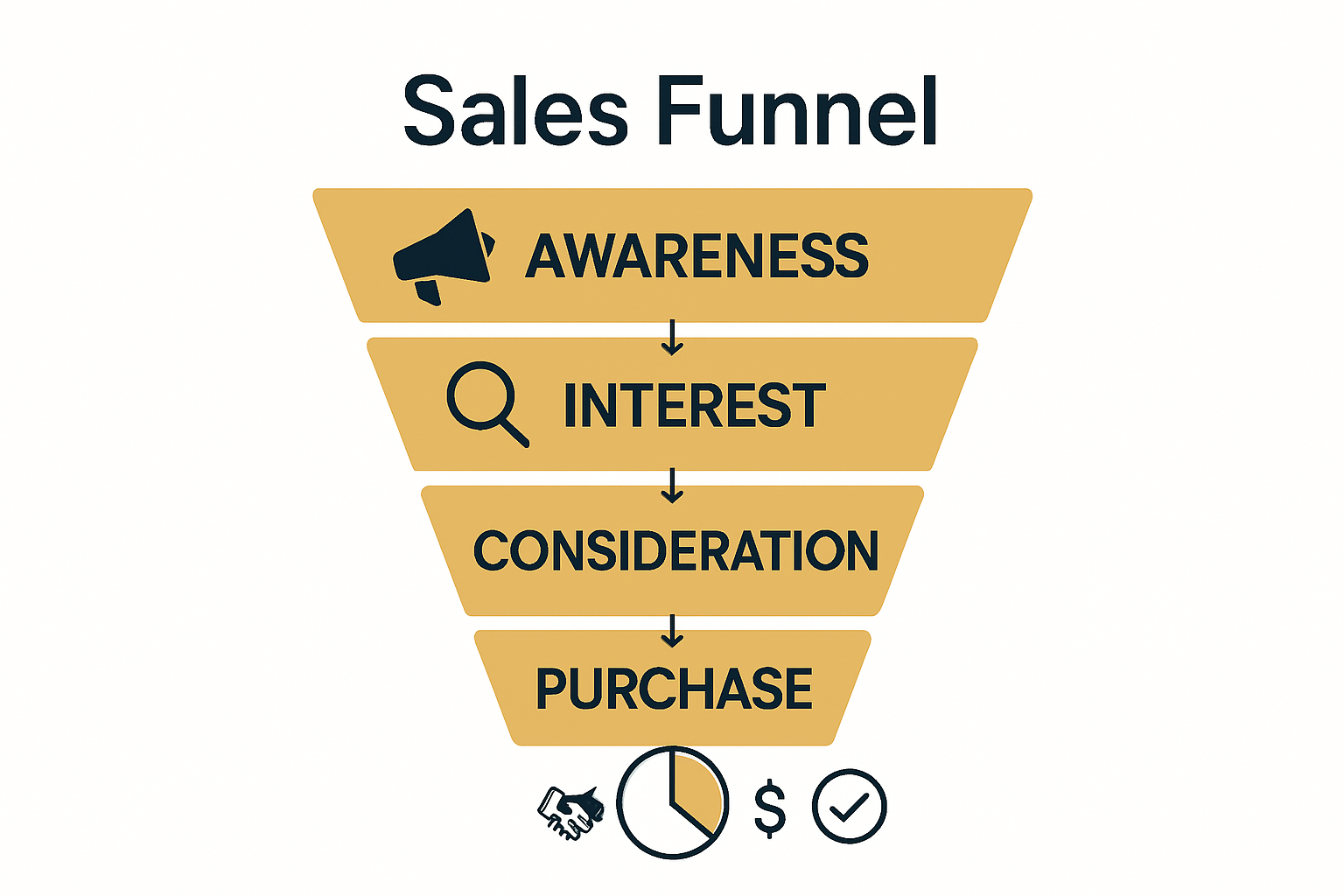 Sales Funnel

AWARENESS

INTEREST

CONSIDERATION

PURCHASE

$