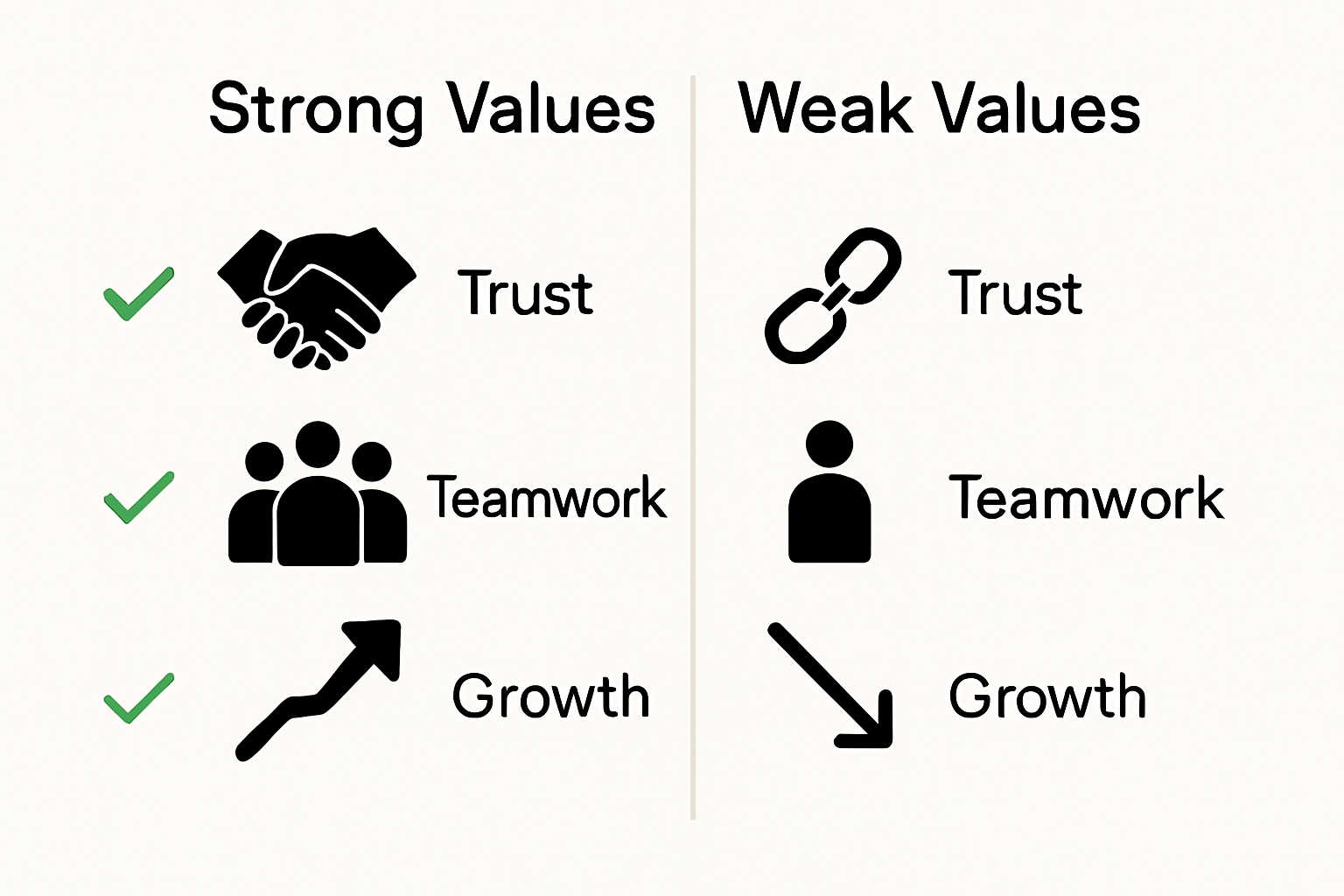 Strong Values

Trust

Teamwork

Growth

Weak Values

Trust

Teamwork

Growth