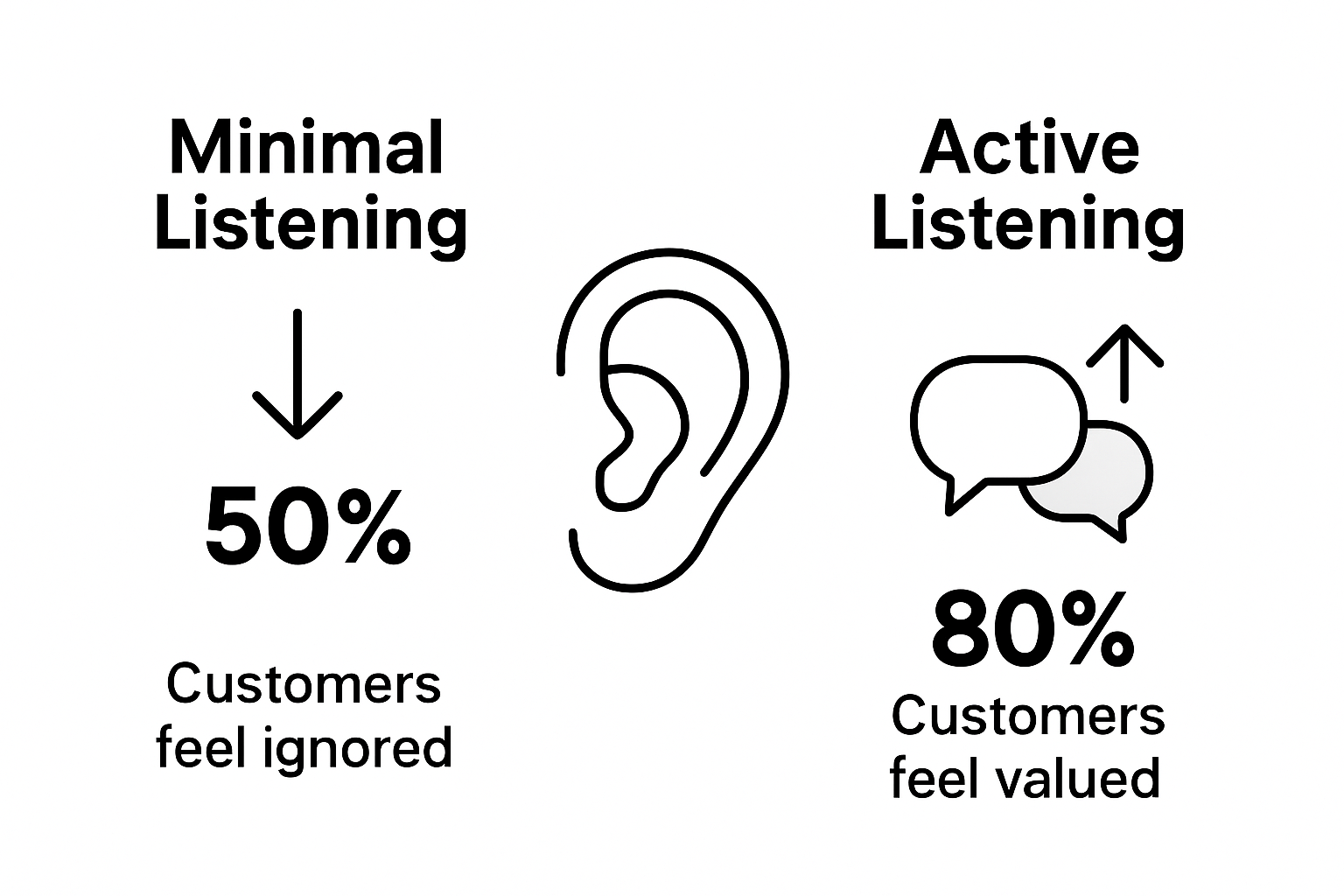 Minimal Listening

50%

Customers feel ignored

Active Listening

80%

Customers feel valued