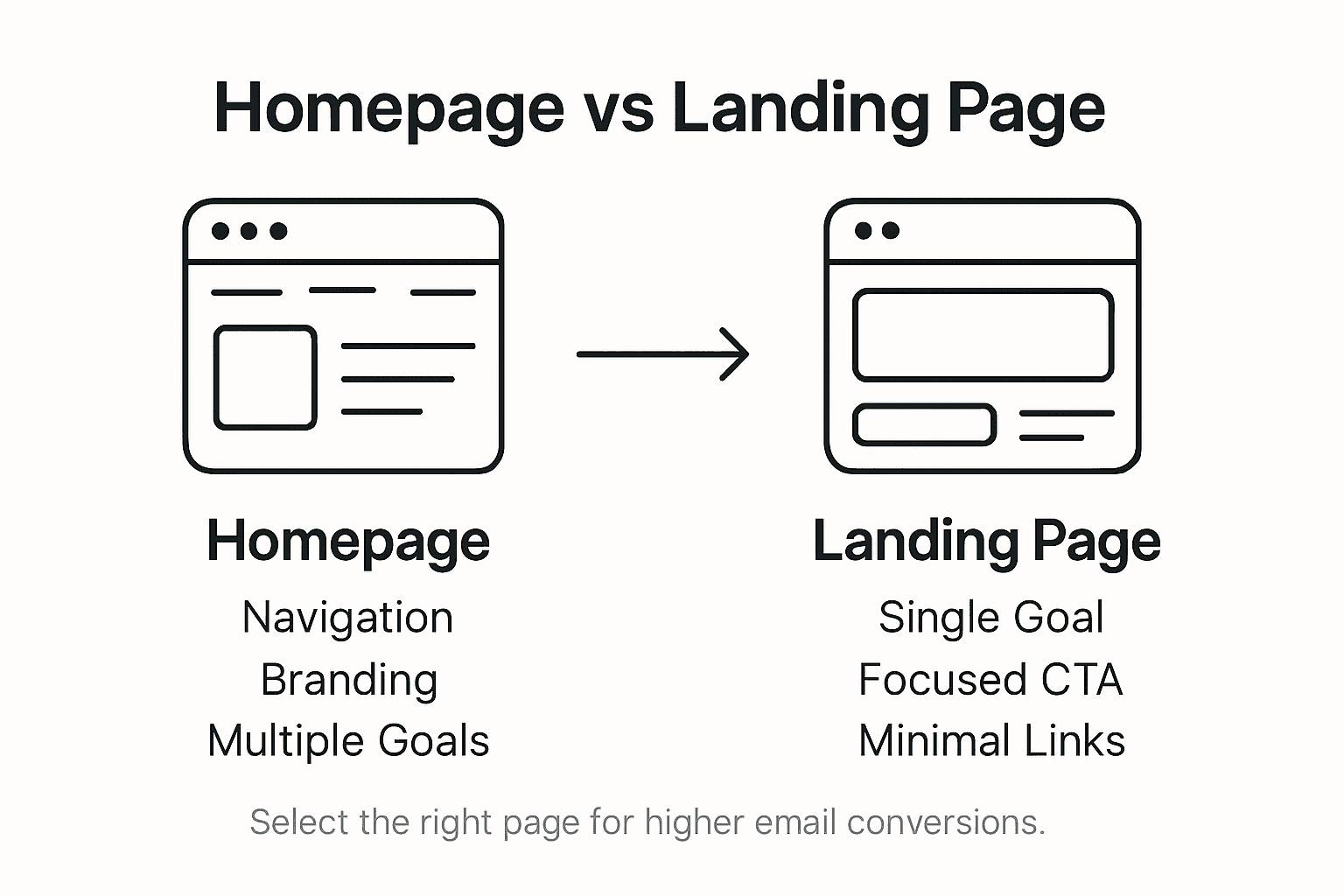 Homepage vs Landing Page

Homepage
Navigation
Branding
Multiple Goals

Landing Page
Single Goal
Focused CTA
Minimal Links

Select the right page for higher email conversions.