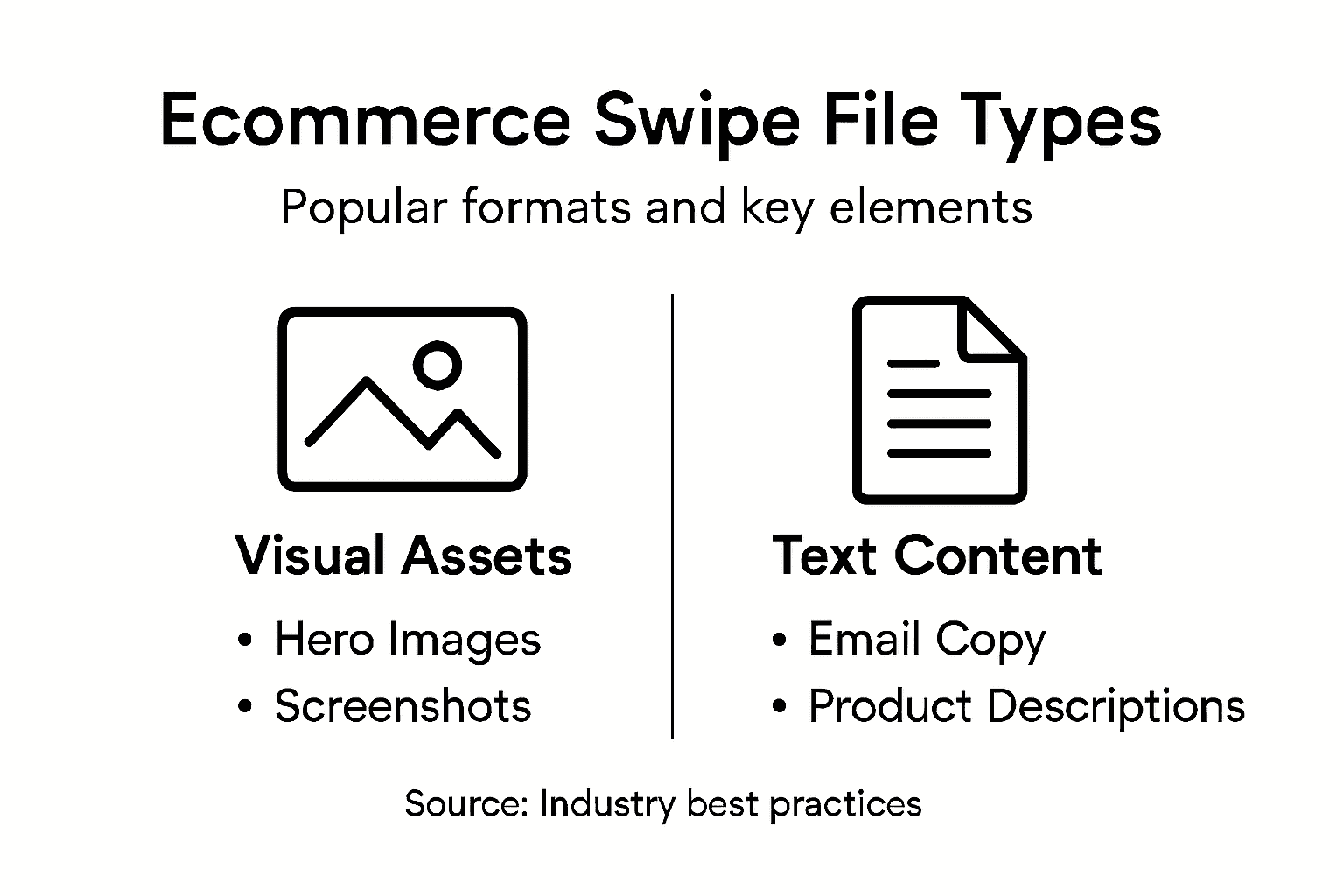 Ecommerce Swipe File Types

Popular formats and key elements

Visual Assets

• Hero Images
• Screenshots

Text Content

• Email Copy
• Product Descriptions

Source: Industry best practices