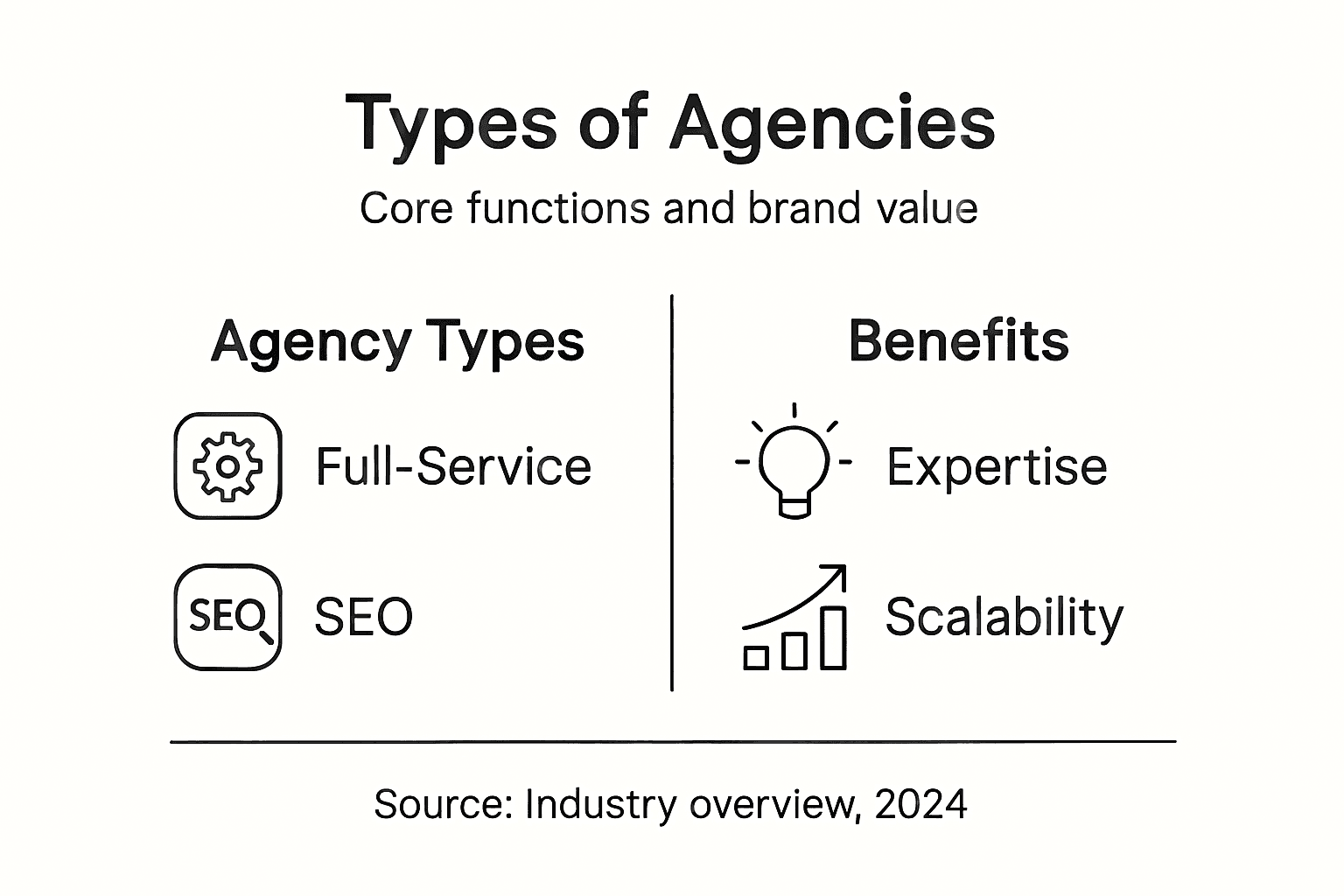 Types of Agencies

Core functions and brand value

Agency Types

Full-Service

SEO SEO

Benefits

Expertise

Scalability

Source: Industry overview, 2024