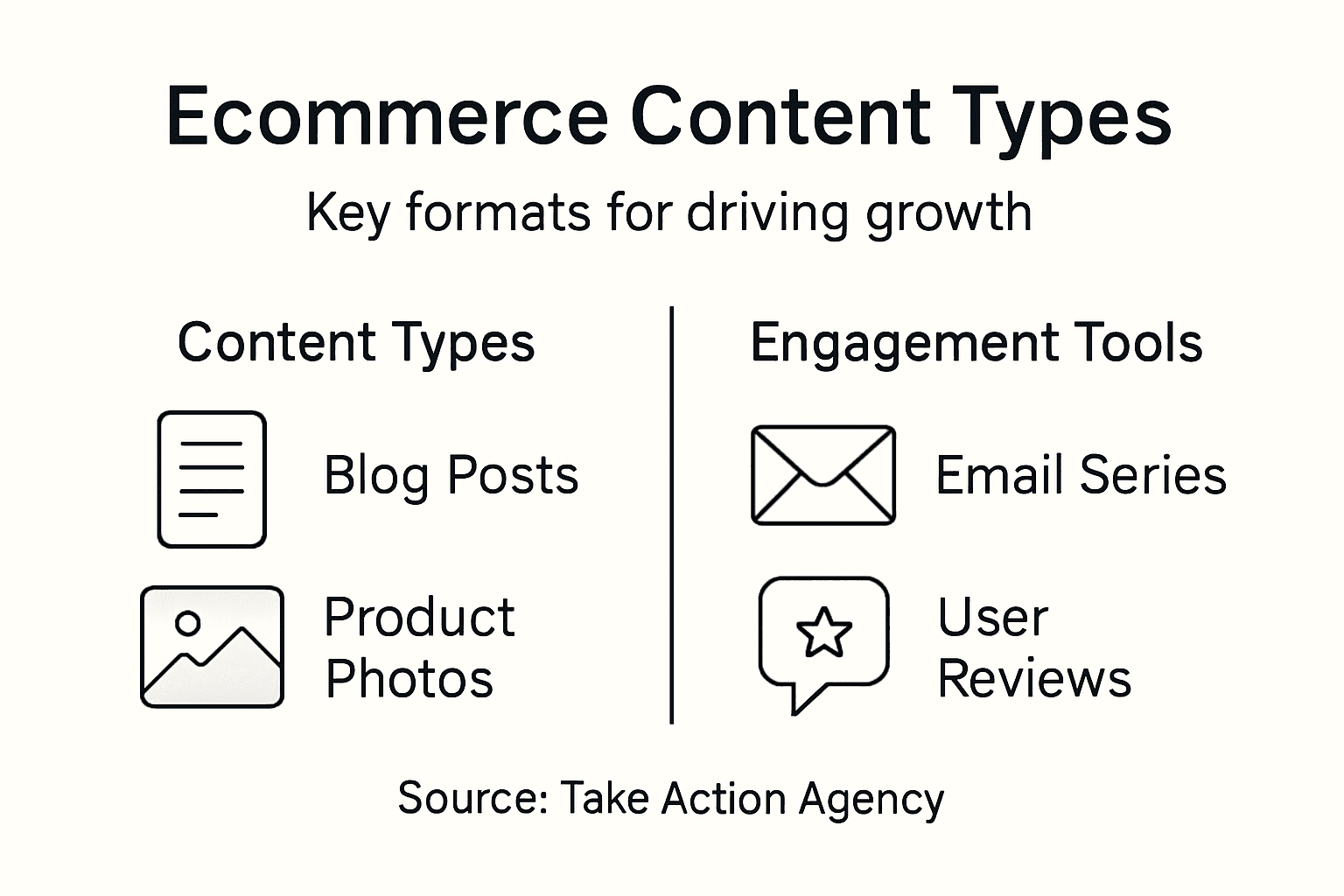 Ecommerce Content Types

Key formats for driving growth

Content Types

Blog Posts

Product Photos

Engagement Tools

Email Series

User Reviews

Source: Take Action Agency