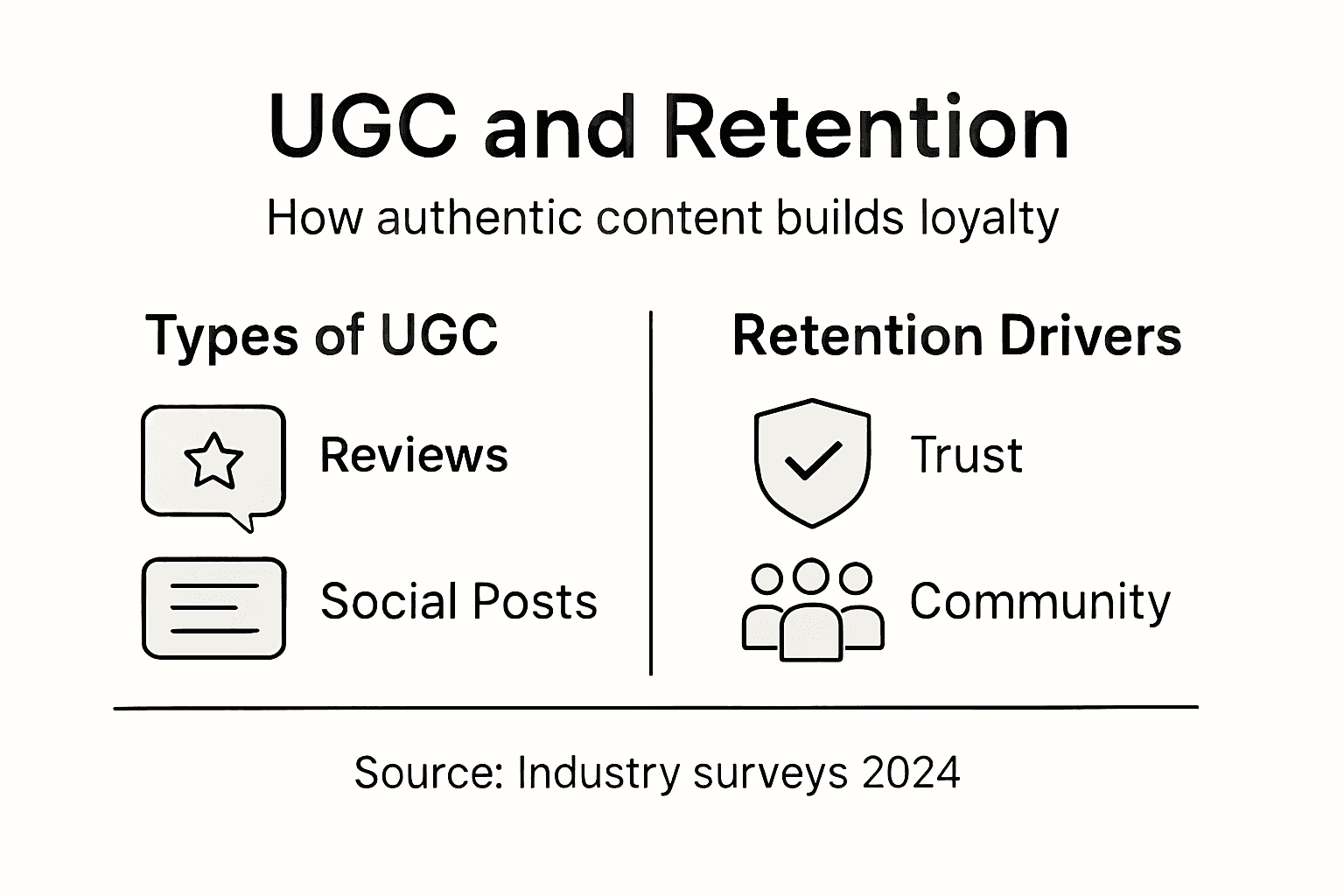 UGC and Retention

How authentic content builds loyalty

Types of UGC

Reviews

Social Posts

Retention Drivers

Trust

Community

Source: Industry surveys 2024