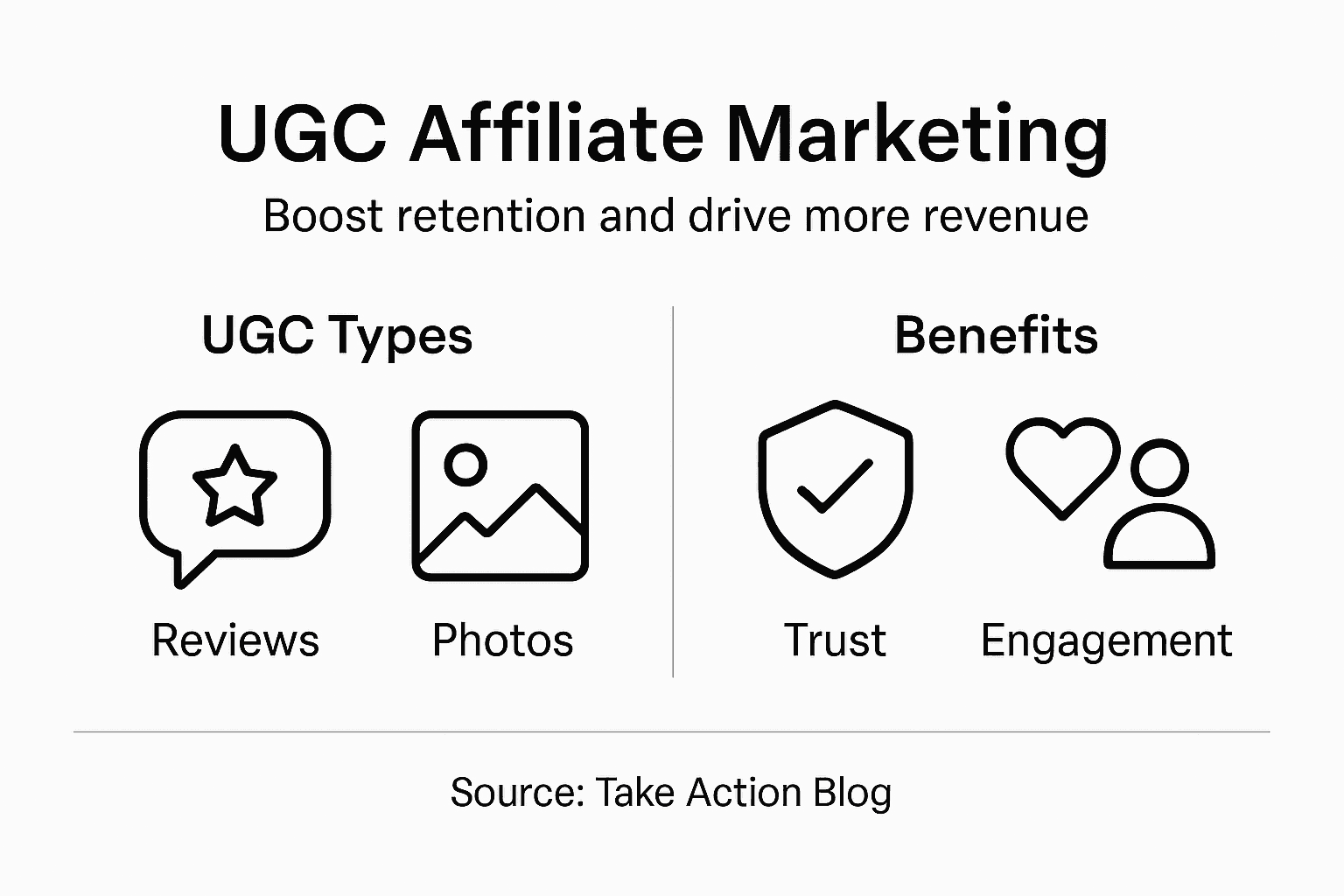 UGC Affiliate Marketing

Boost retention and drive more revenue

UGC Types

Reviews

Photos

Benefits

Trust

Engagement

Source: Take Action Blog