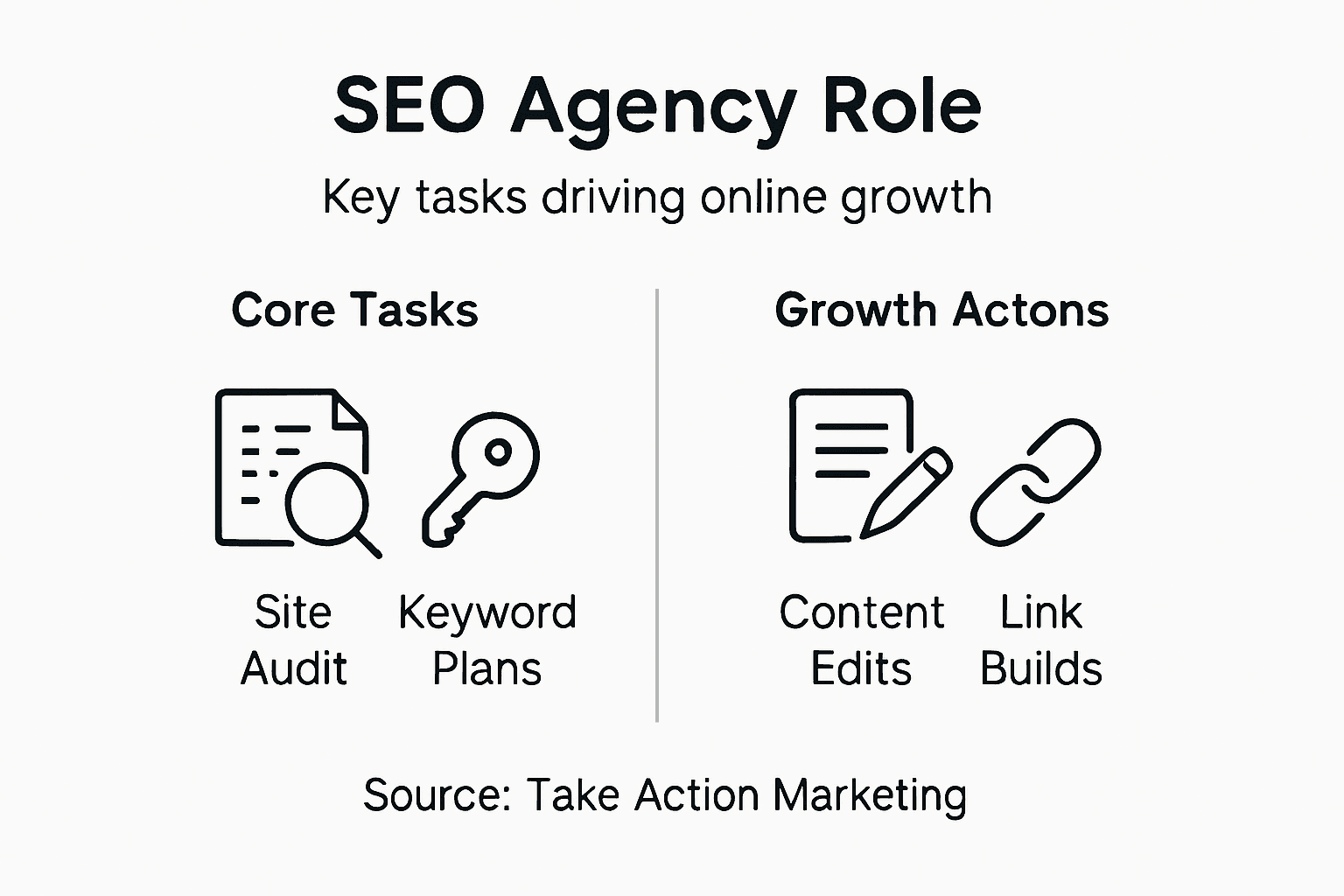 SEO Agency Role

Key tasks driving online growth

Core Tasks

Site Audit

Keyword Plans

Growth Actons

Content Edits

Link Builds

Source: Take Action Marketing