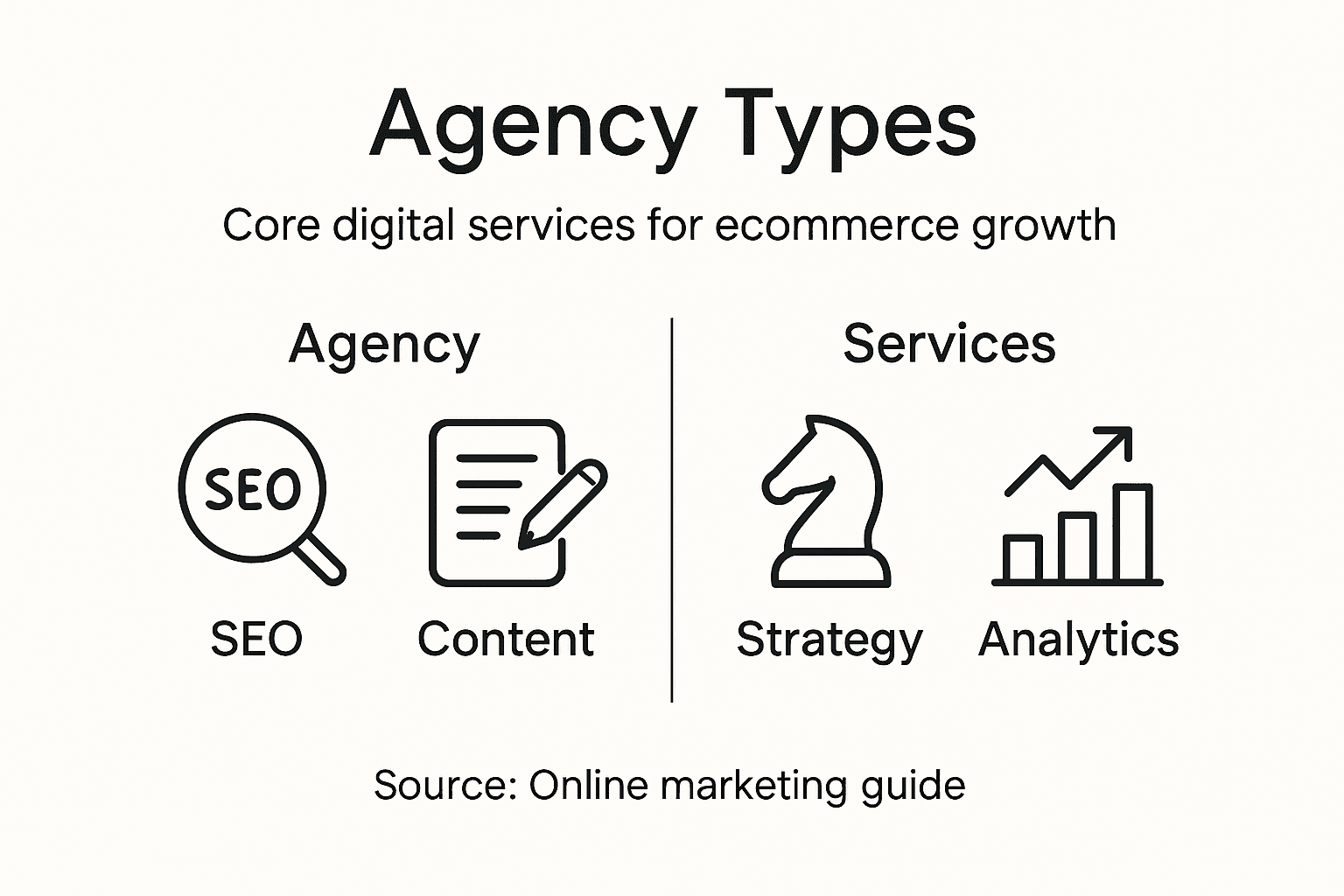 Agency Types

Core digital services for ecommerce growth

Agency

SEO

SEO

Content

Services

Strategy

Analytics

Source: Online marketing guide