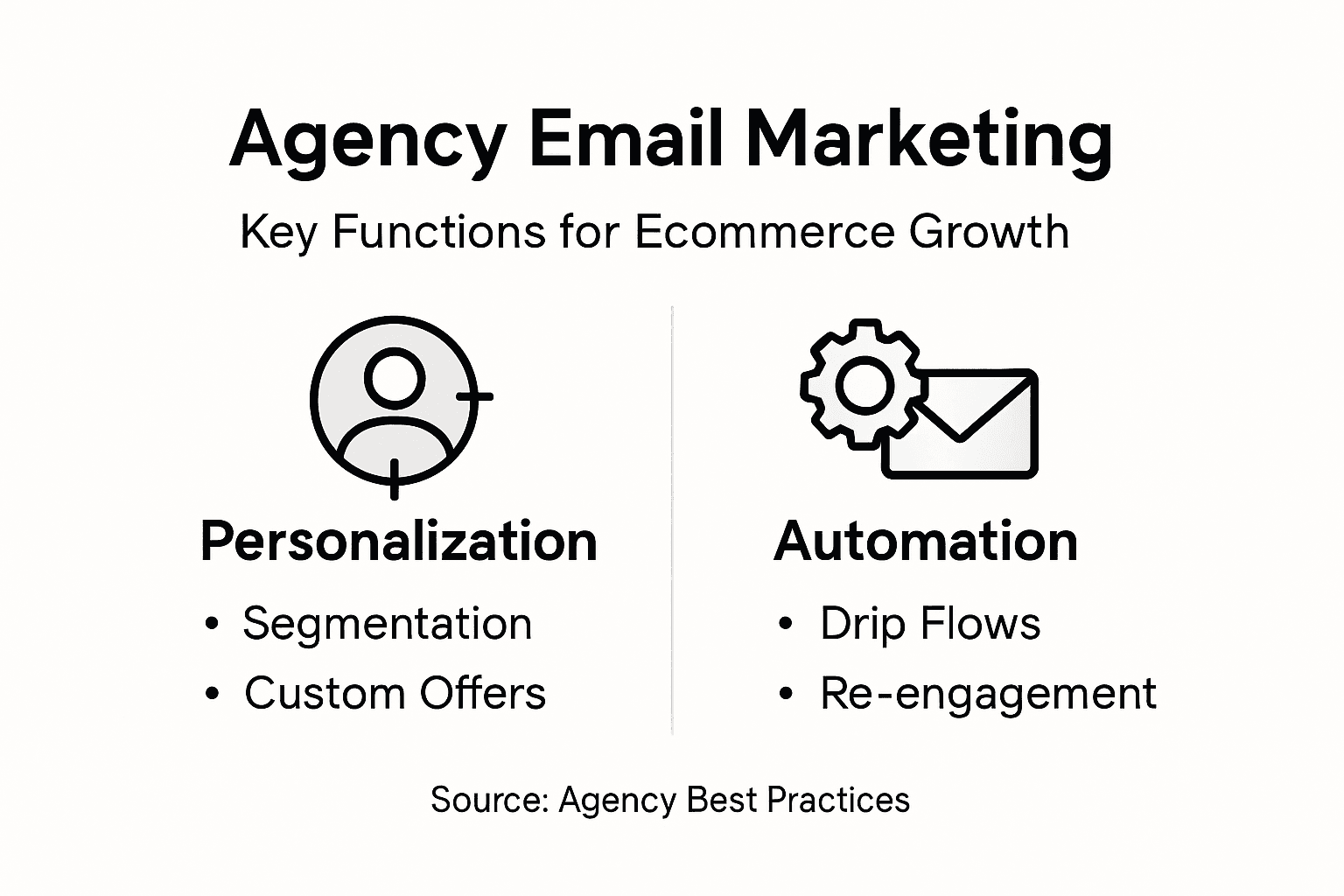 Agency Email Marketing

Key Functions for Ecommerce Growth

Personalization

• Segmentation
• Custom Offers

Automation

• Drip Flows
• Re-engagement

Source: Agency Best Practices