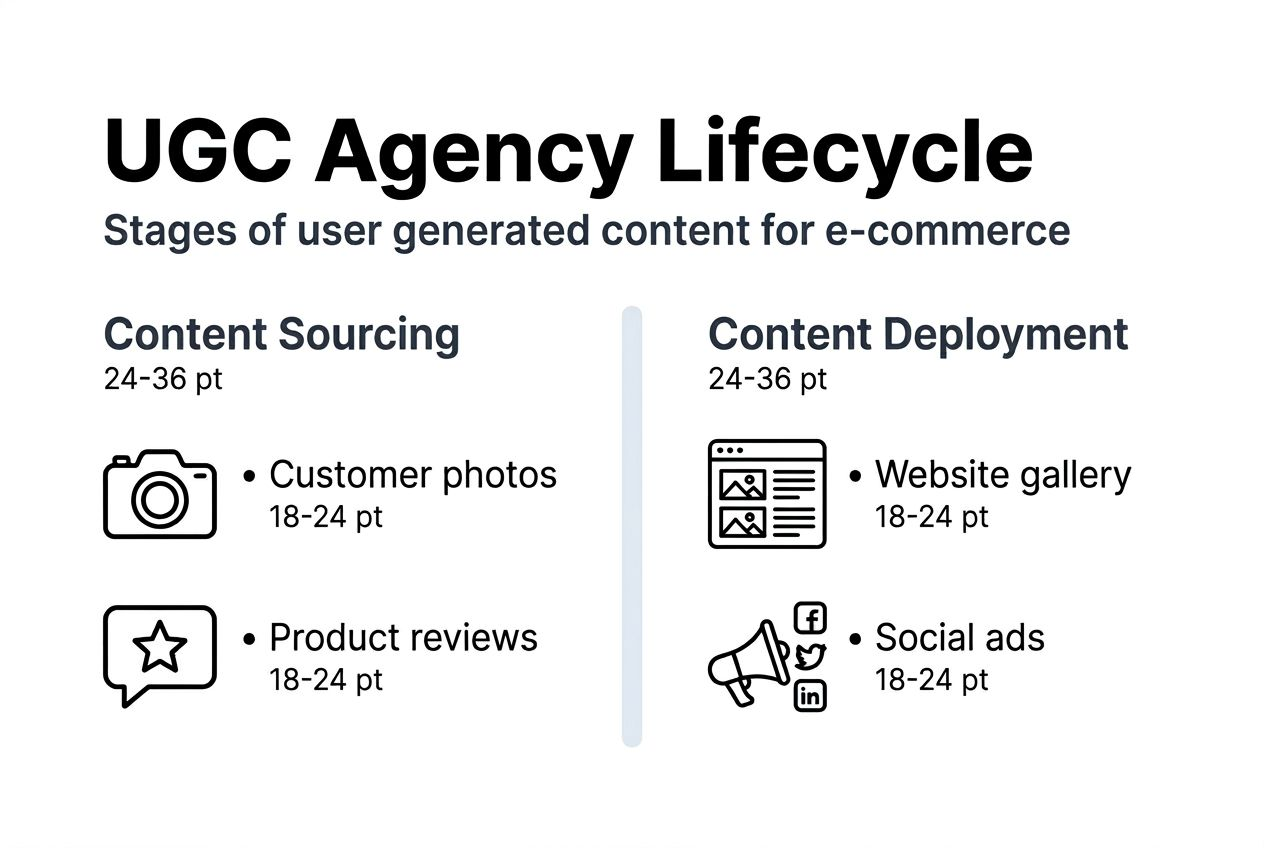 UGC Agency Lifecycle

Stages of user generated content for e-commerce

Content Sourcing
24-36 pt

• Customer photos
18-24 pt

• Product reviews
18-24 pt

Content Deployment
24-36 pt

• Website gallery
18-24 pt

• Social ads
18-24 pt