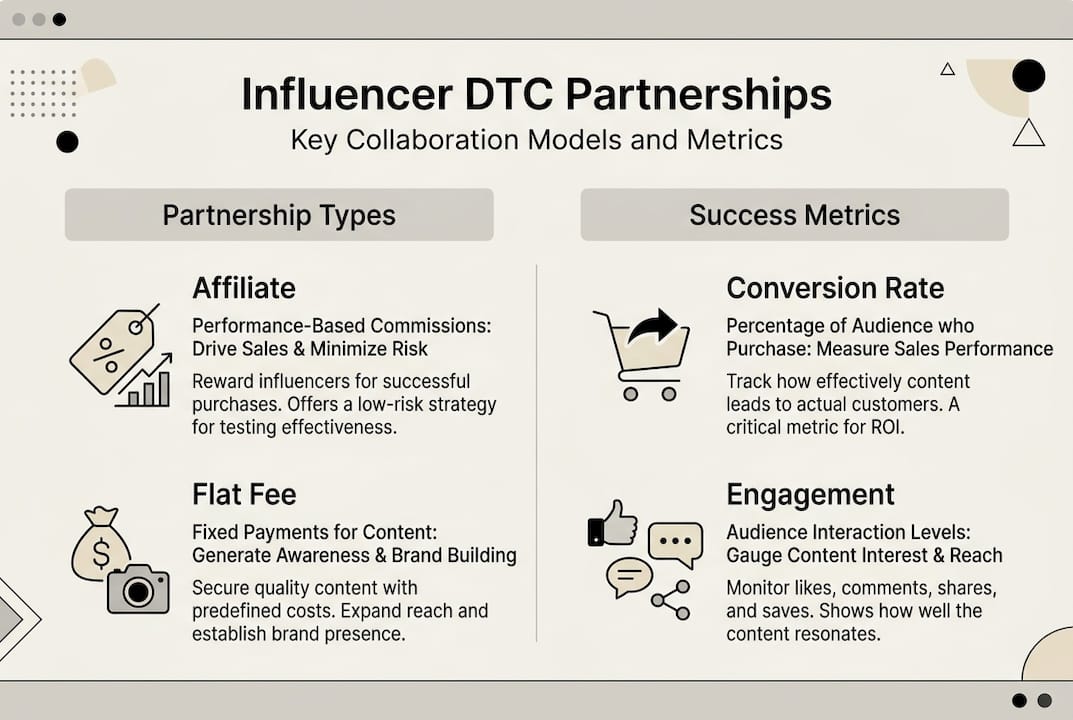 Influencer DTC Partnerships
Key Collaboration Models and Metrics

Partnership Types

Affiliate
Performance-Based Commissions: Drive Sales & Minimize Risk
Reward influencers for successful purchases. Offers a low-risk strategy for testing effectiveness.

Flat Fee
Fixed Payments for Content: Generate Awareness & Brand Building
Secure quality content with predefined costs. Expand reach and establish brand presence.

Success Metrics

Conversion Rate
Percentage of Audience who Purchase: Measure Sales Performance
Track how effectively content leads to actual customers. A critical metric for ROI.

Engagement
Audience Interaction Levels: Gauge Content Interest & Reach
Monitor likes, comments, shares, and saves. Shows how well the content resonates.