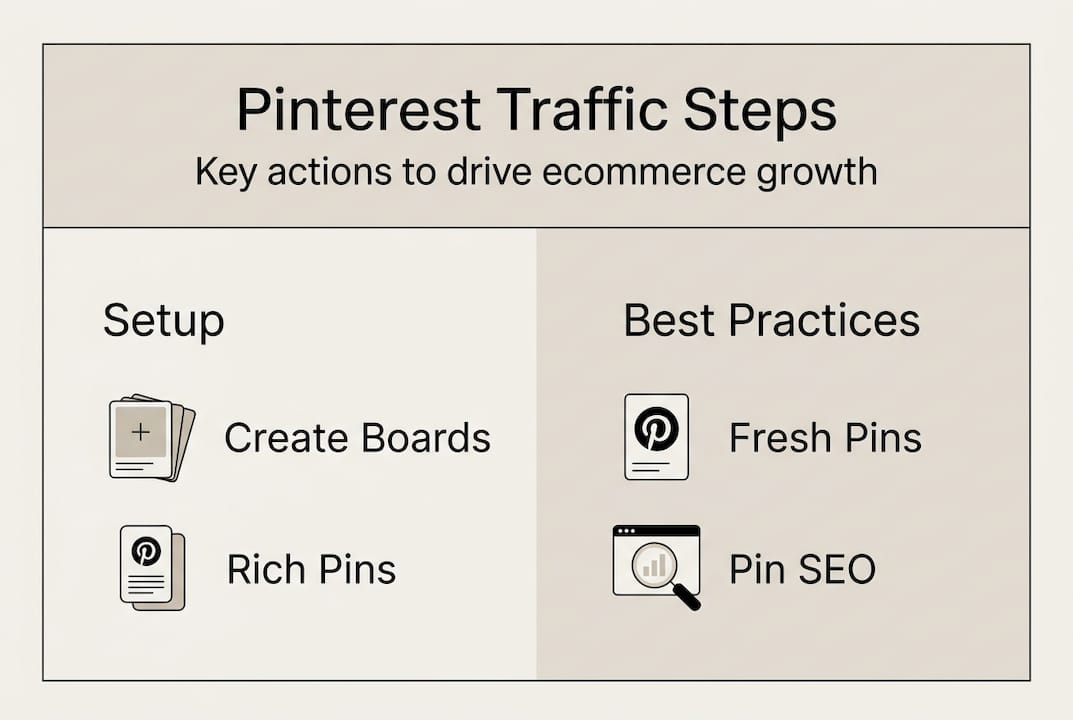 Pinterest Traffic Steps
Key actions to drive ecommerce growth

Setup

Create Boards

Rich Pins

Best Practices

Fresh Pins

Pin SEO