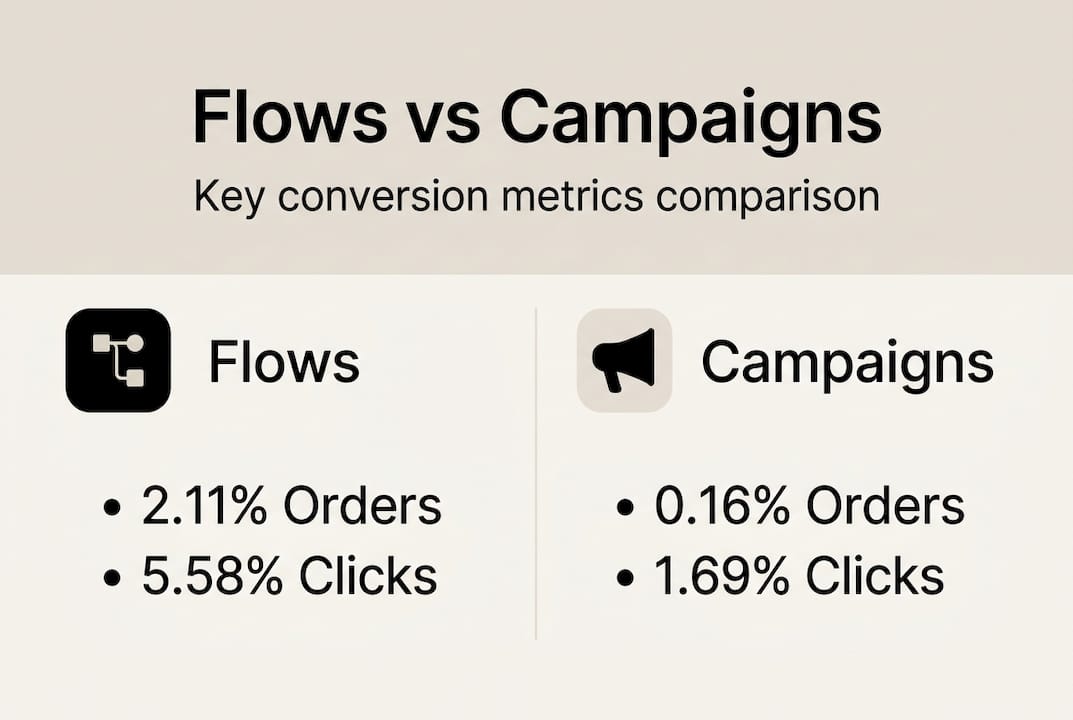 Flows vs Campaigns
Key conversion metrics comparison

Flows

• 2.11% Orders
• 5.58% Clicks

Campaigns

• 0.16% Orders
• 1.69% Clicks