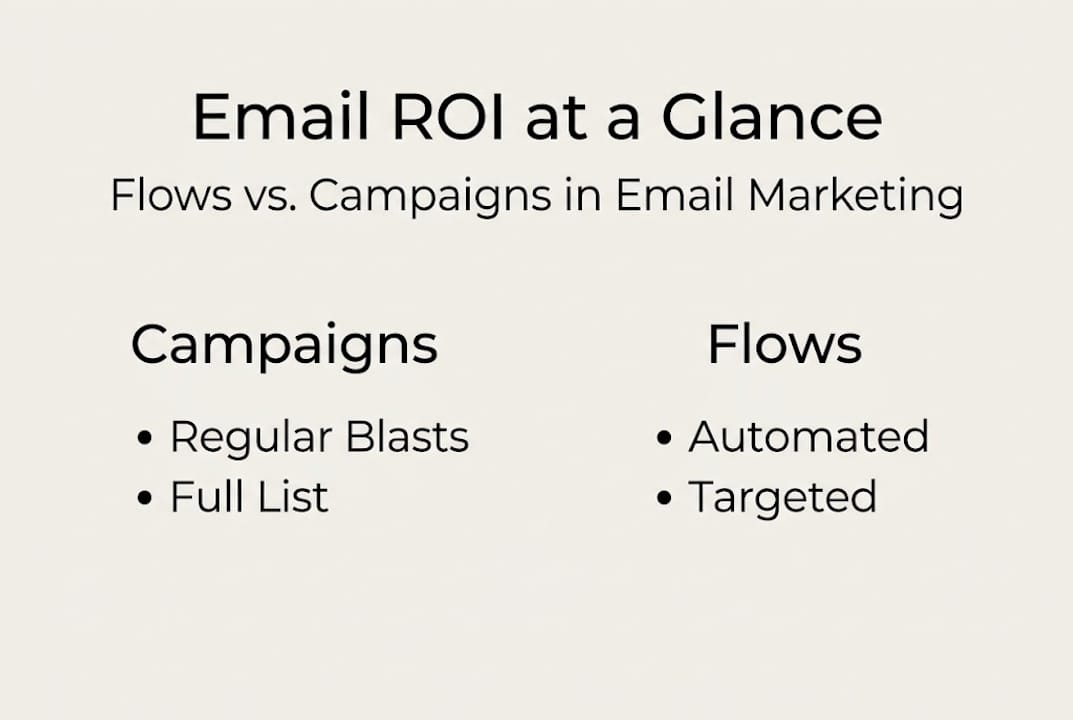 Email ROI at a Glance
Flows vs. Campaigns in Email Marketing

Campaigns
• Regular Blasts
• Full List

Flows
• Automated
• Targeted