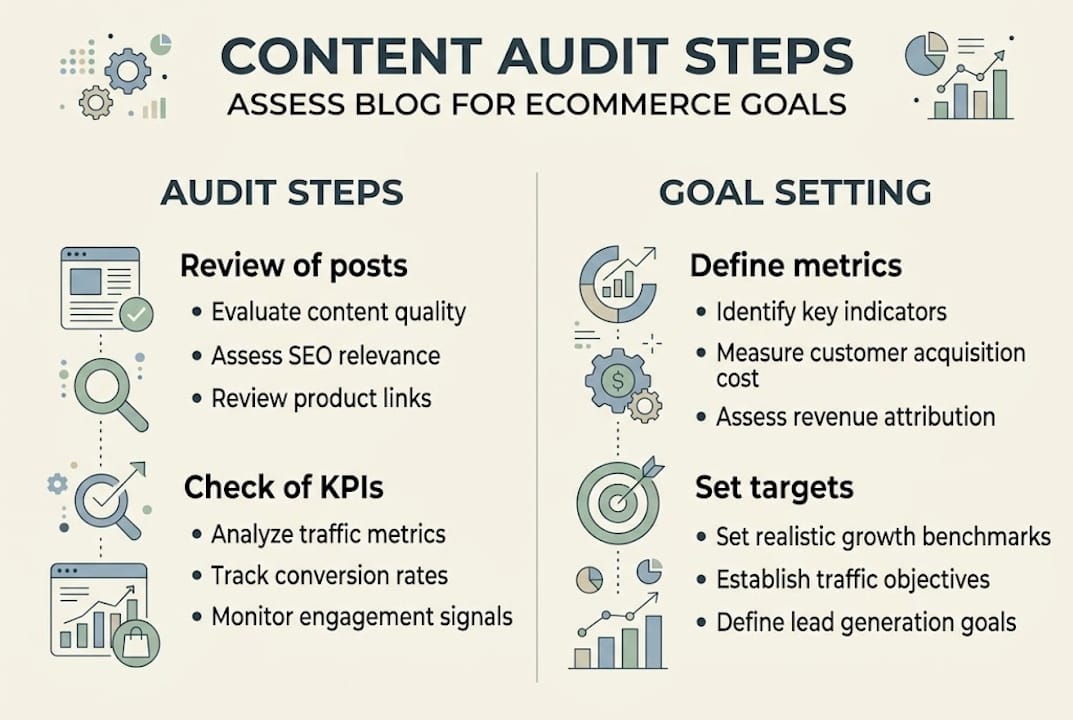 CONTENT AUDIT STEPS
ASSESS BLOG FOR ECOMMERCE GOALS

AUDIT STEPS

Review of posts
• Evaluate content quality
• Assess SEO relevance
• Review product links

Check of KPIs
• Analyze traffic metrics
• Track conversion rates
• Monitor engagement signals

GOAL SETTING

Define metrics
• Identify key indicators
• Measure customer acquisition cost
• Assess revenue attribution

Set targets
• Set realistic growth benchmarks
• Establish traffic objectives
• Define lead generation goals