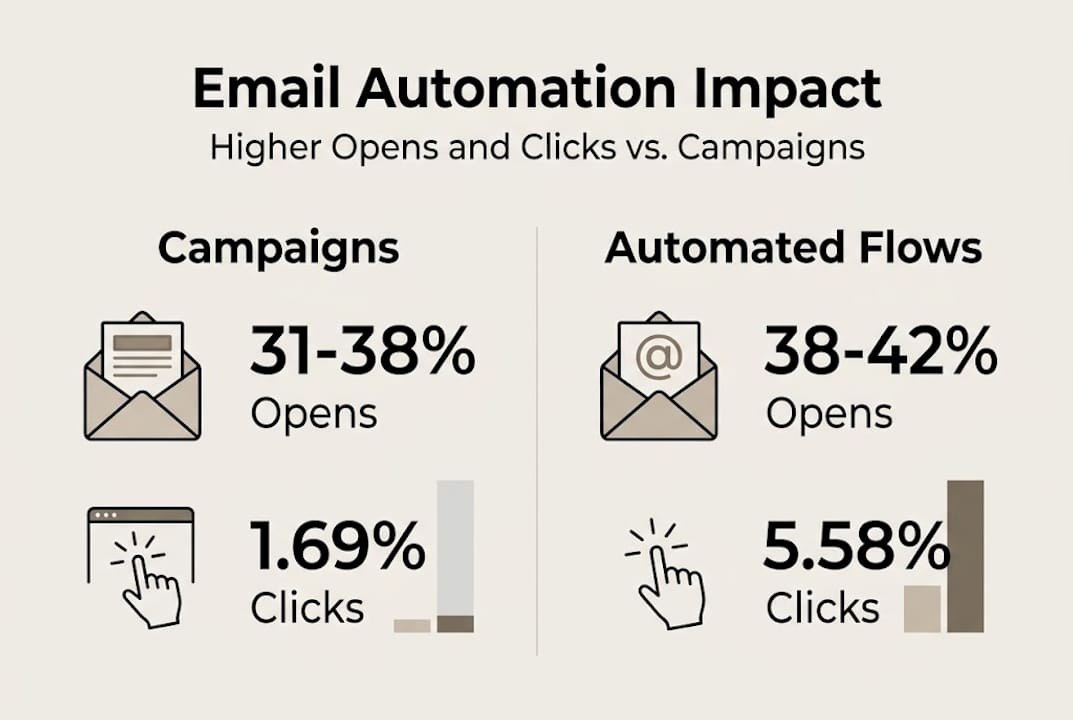 Email Automation Impact
Higher Opens and Clicks vs. Campaigns

Campaigns

31-38%
Opens

1.69%
Clicks

Automated Flows

@

38-42%
Opens

5.58%
Clicks