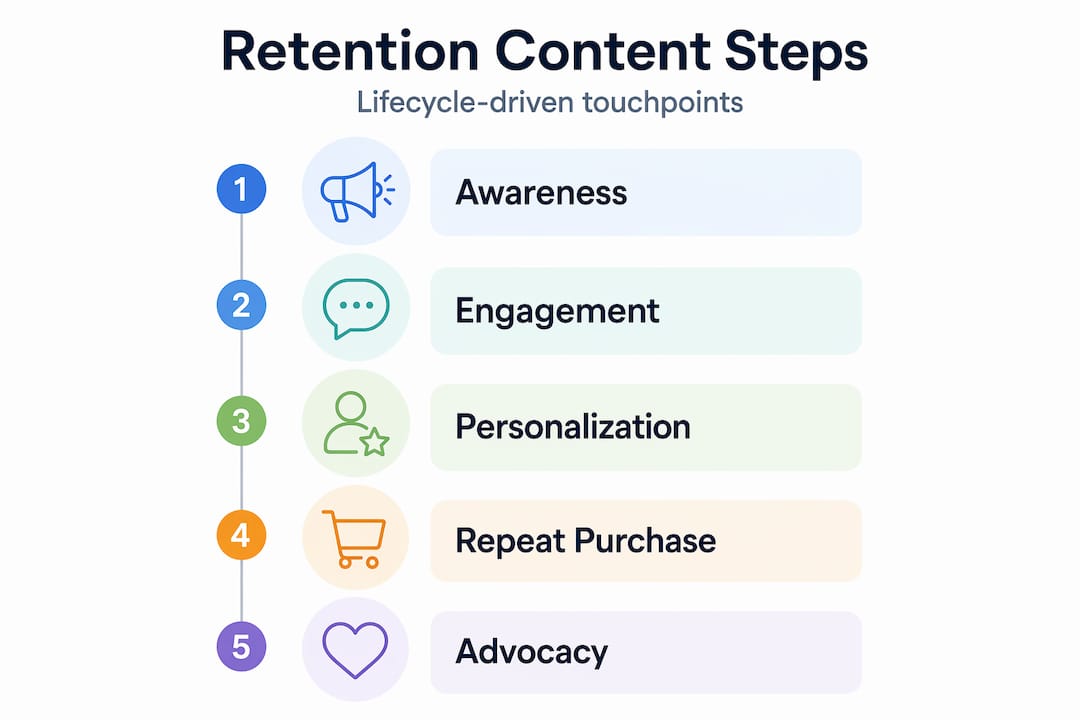 Retention Content Steps

Lifecycle-driven touchpoints

1 Awareness

2 Engagement

3 Personalization

4 Repeat Purchase

5 Advocacy