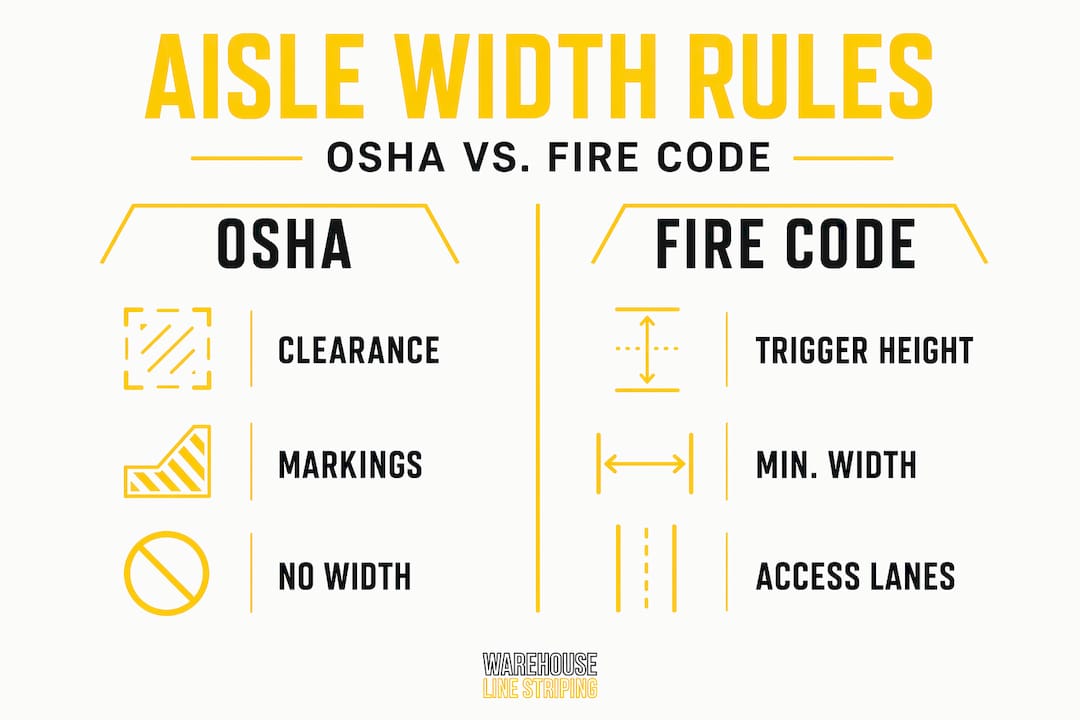 AISLE WIDTH RULES

OSHA VS. FIRE CODE

OSHA

CLEARANCE

MARKINGS

NO WIDTH

FIRE CODE

TRIGGER HEIGHT

MIN. WIDTH

ACCESS LANES

WAREHOUSE
LINE STRIPING