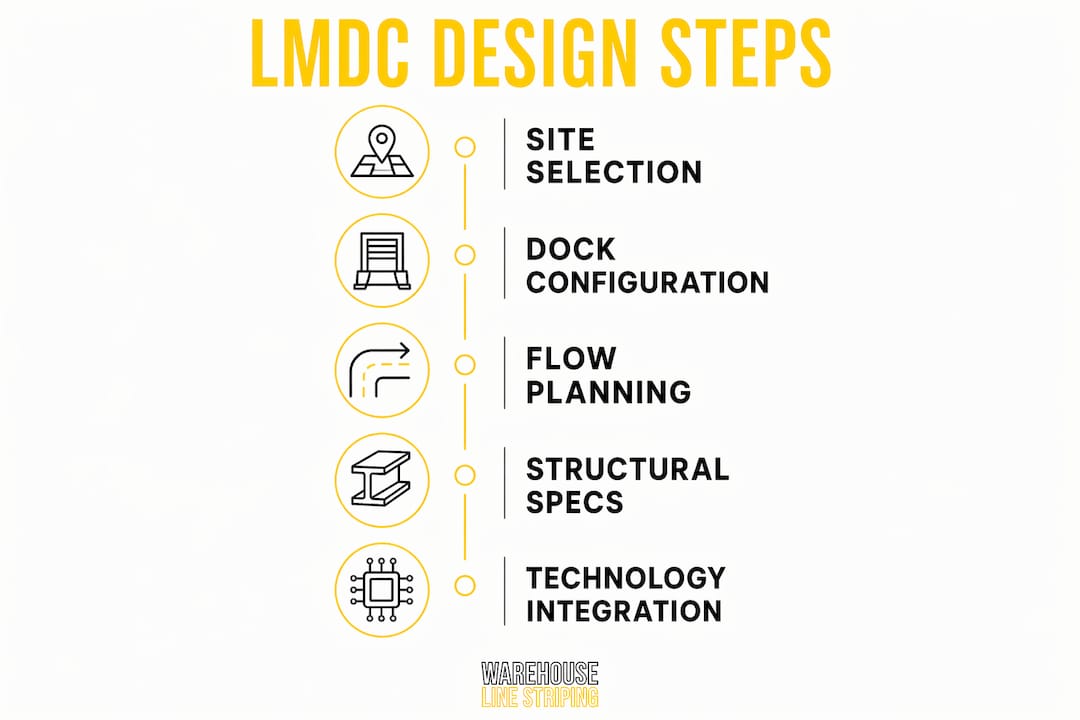 LMDC DESIGN STEPS

SITE SELECTION

DOCK CONFIGURATION

FLOW PLANNING

STRUCTURAL SPECS

TECHNOLOGY INTEGRATION

WAREHOUSE
LINE STRIPING