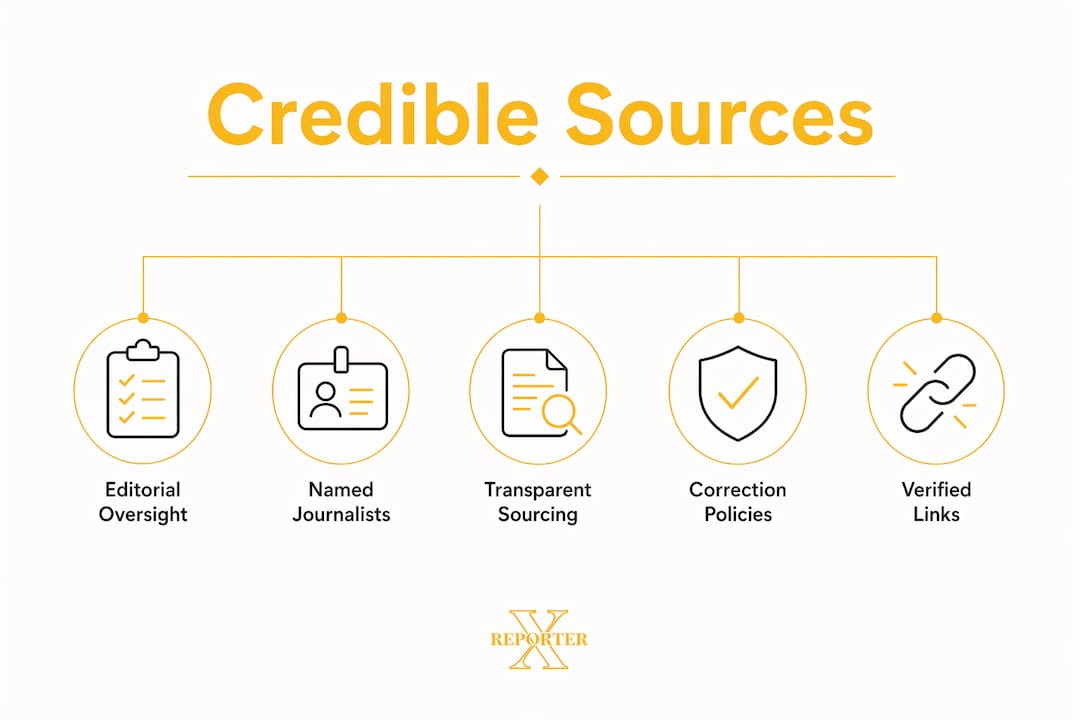 Credible Sources

Editorial Oversight

Named Journalists

Transparent Sourcing

Correction Policies

Verified Links

X REPORTER