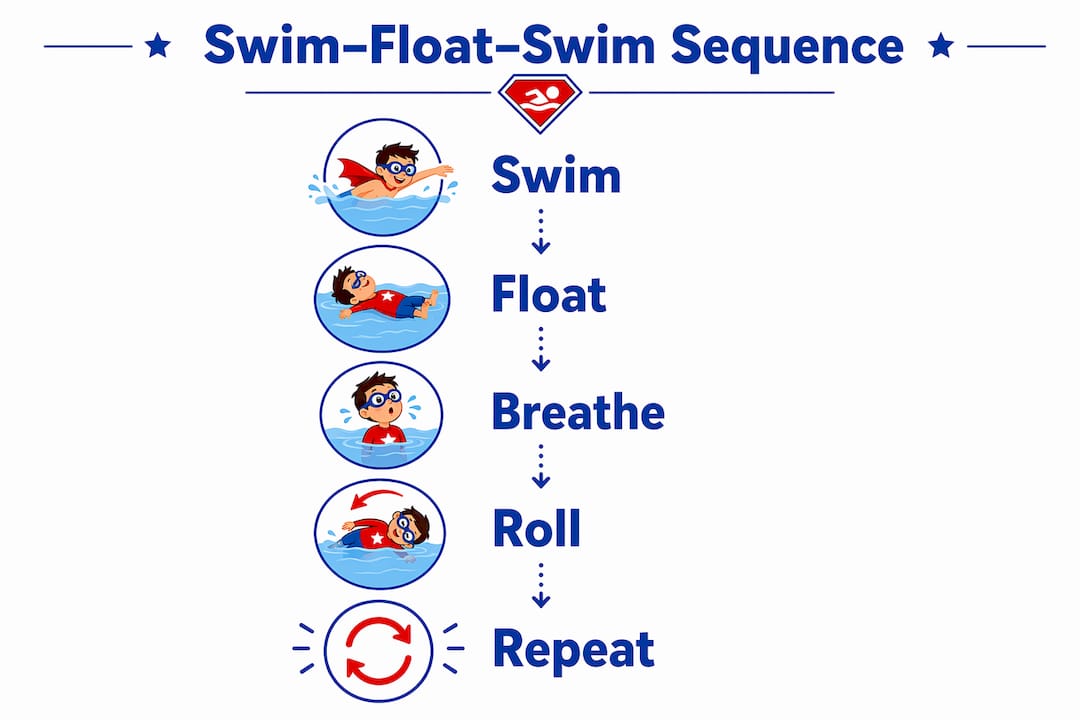 Swim–Float–Swim Sequence

Swim

Float

Breathe

Roll

Repeat