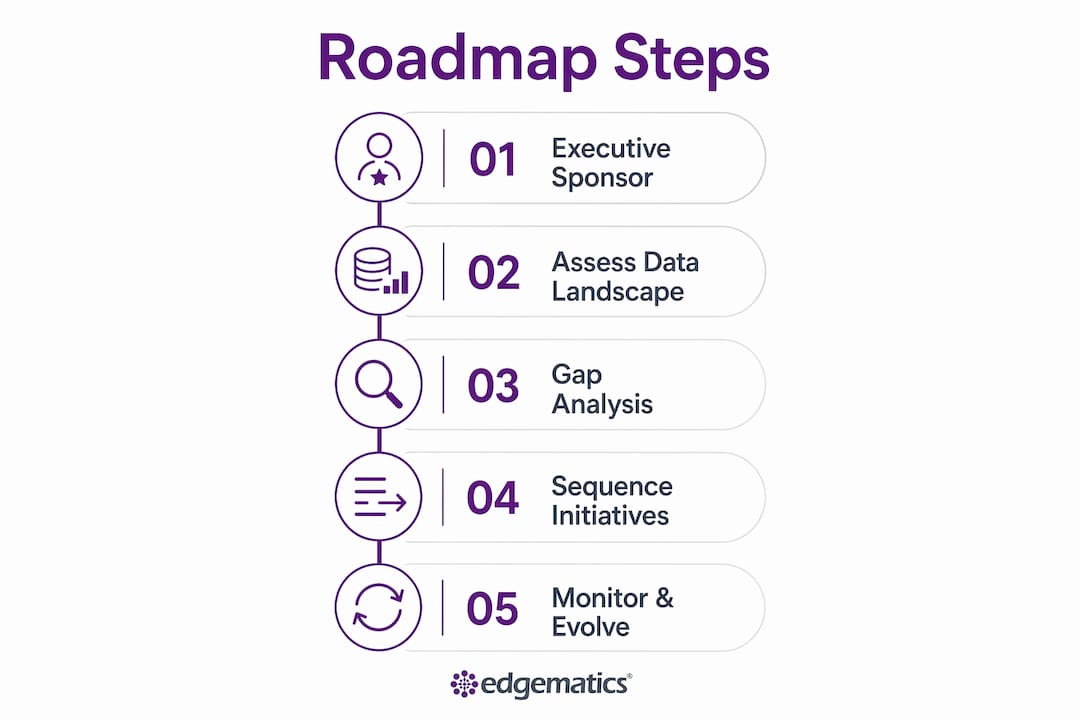 Roadmap Steps

01 Executive Sponsor

02 Assess Data Landscape

03 Gap Analysis

04 Sequence Initiatives

05 Monitor & Evolve

edgematics®