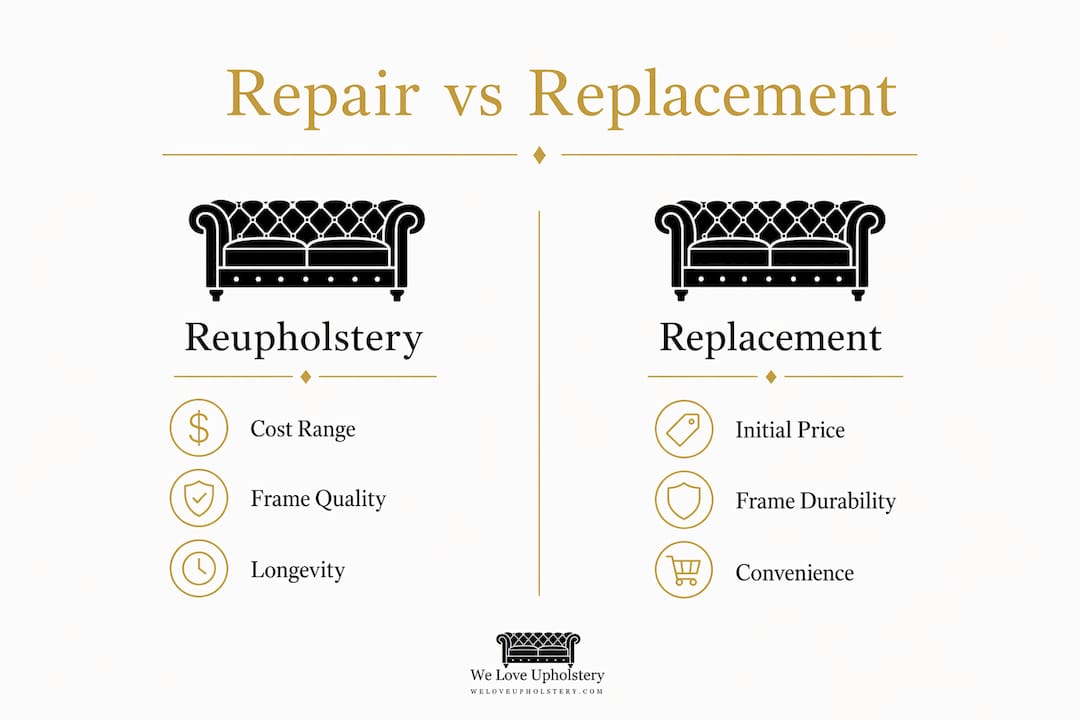 Repair vs Replacement

Reupholstery

$ Cost Range

Frame Quality

Longevity

Replacement

Initial Price

Frame Durability

Convenience

We Love Upholstery
WELOVEUPHOLSTERY.COM