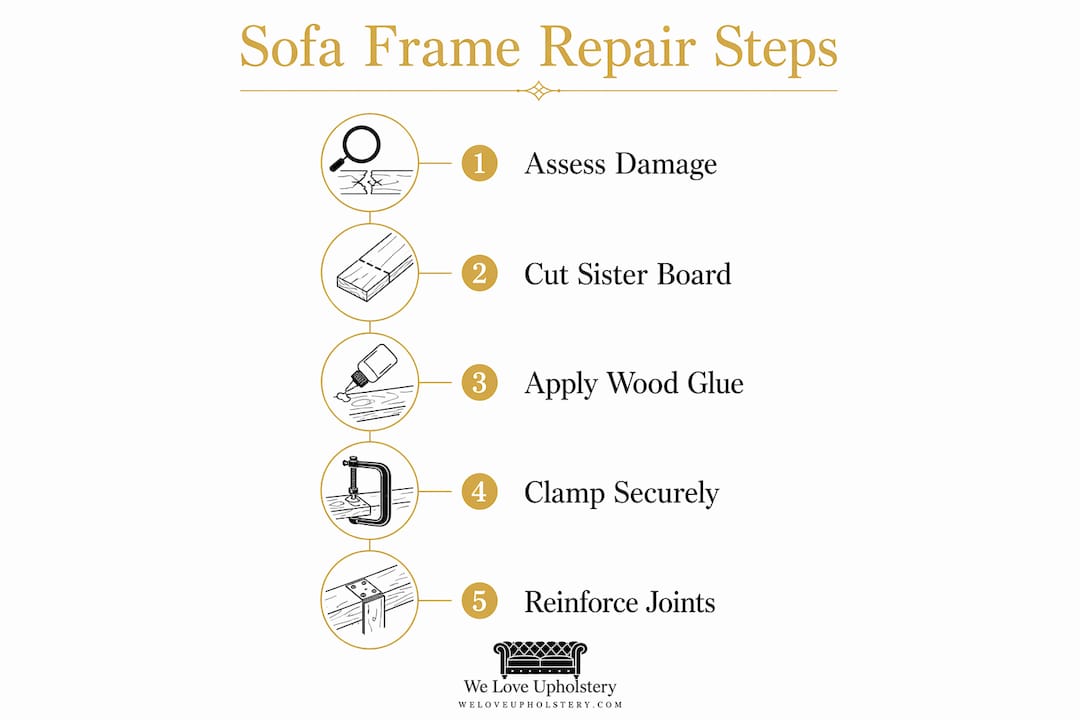 Sofa Frame Repair Steps

1 Assess Damage

2 Cut Sister Board

3 Apply Wood Glue

4 Clamp Securely

5 Reinforce Joints

We Love Upholstery
WELOVEUPHOLSTERY.COM