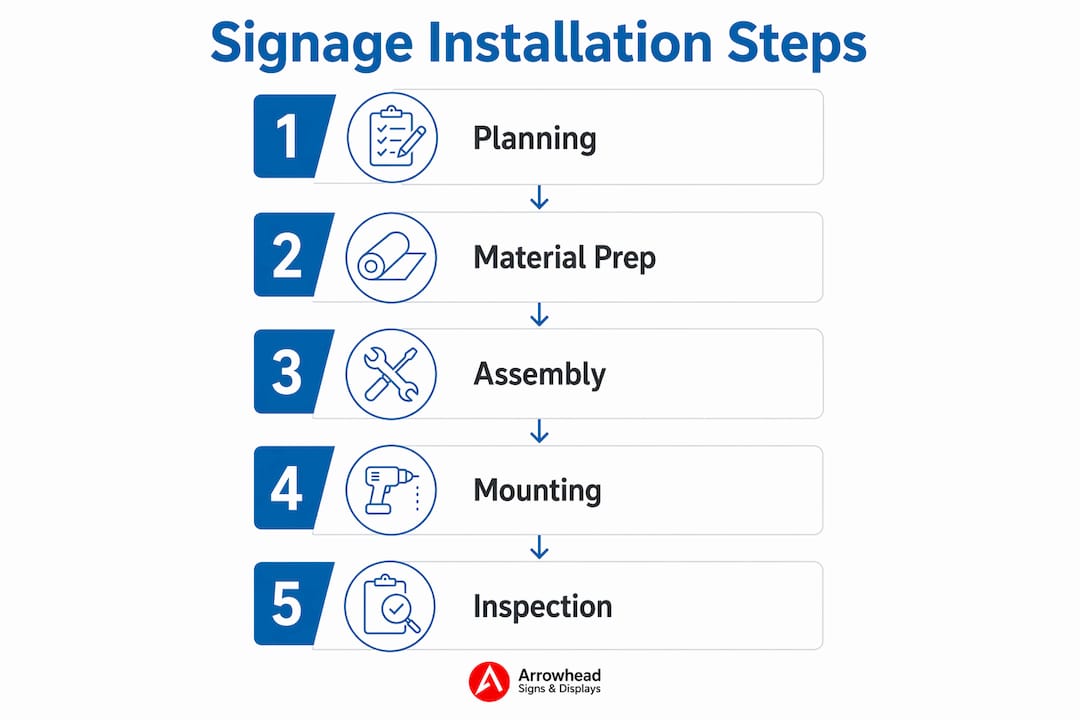 Signage Installation Steps

1 Planning

2 Material Prep

3 Assembly

4 Mounting

5 Inspection

Arrowhead
Signs & Displays