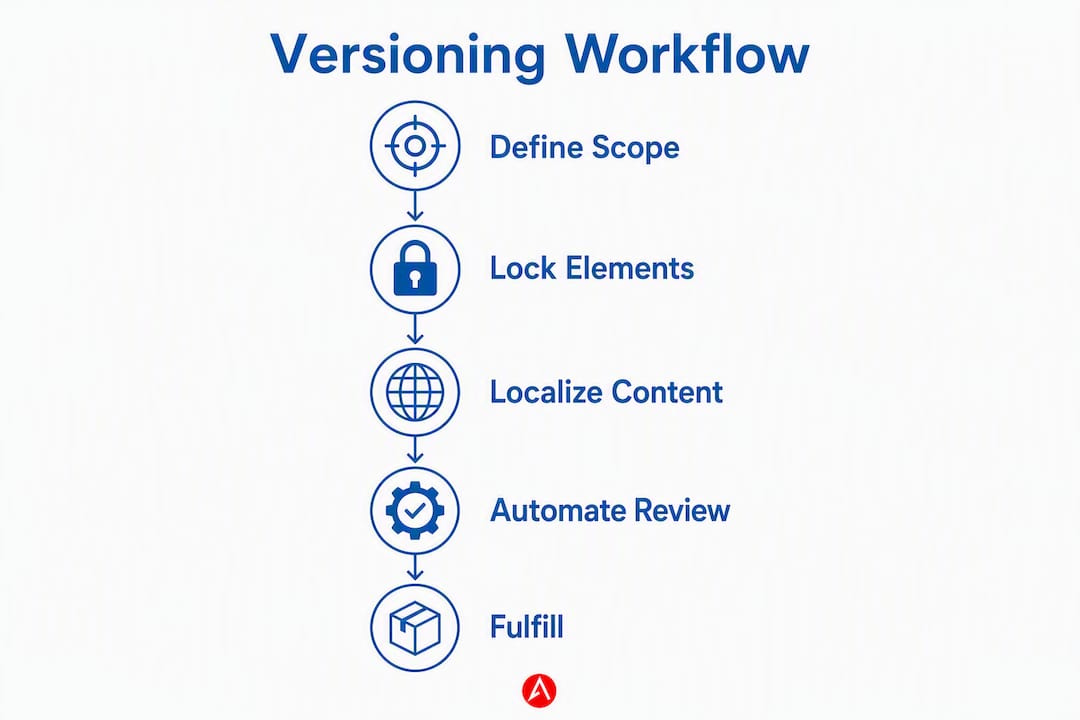 Versioning Workflow

Define Scope

Lock Elements

Localize Content

Automate Review

Fulfill