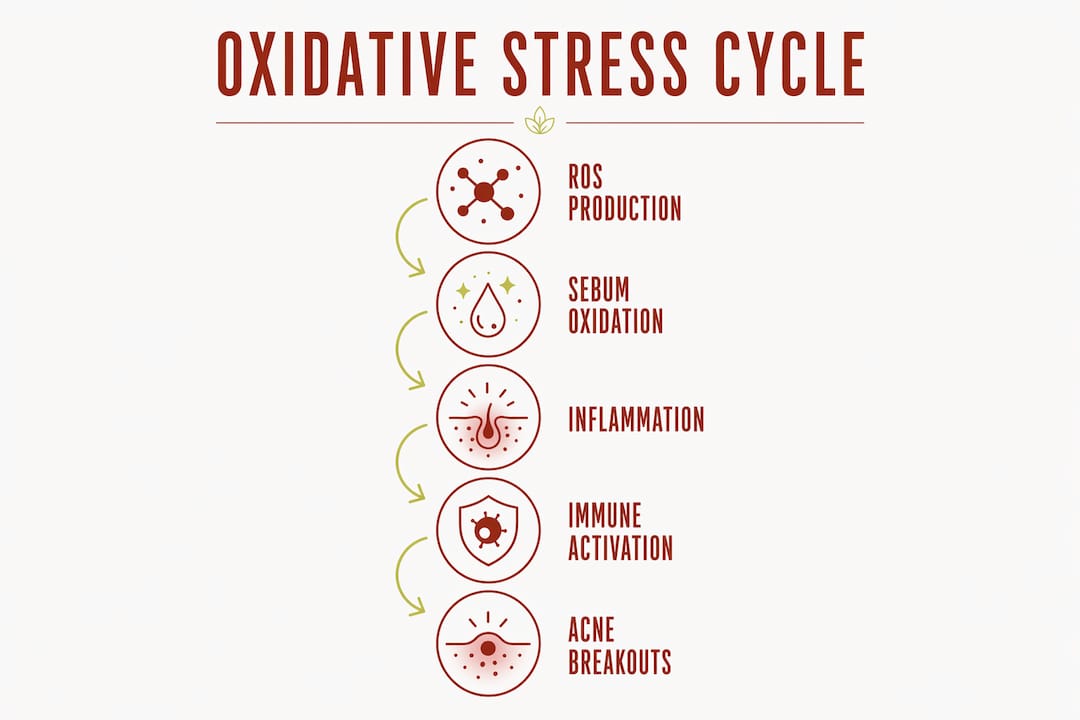 OXIDATIVE STRESS CYCLE

ROS PRODUCTION

SEBUM OXIDATION

INFLAMMATION

IMMUNE ACTIVATION

ACNE BREAKOUTS