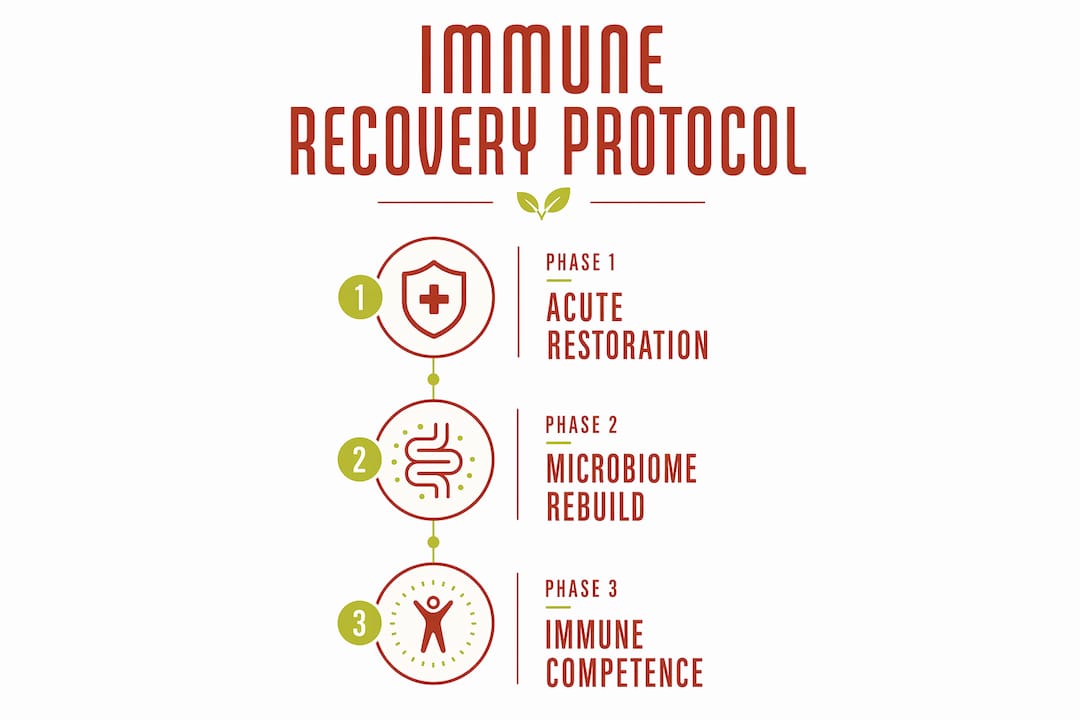 IMMUNE RECOVERY PROTOCOL

1

PHASE 1

ACUTE RESTORATION

2

PHASE 2

MICROBIOME REBUILD

3

PHASE 3

IMMUNE COMPETENCE