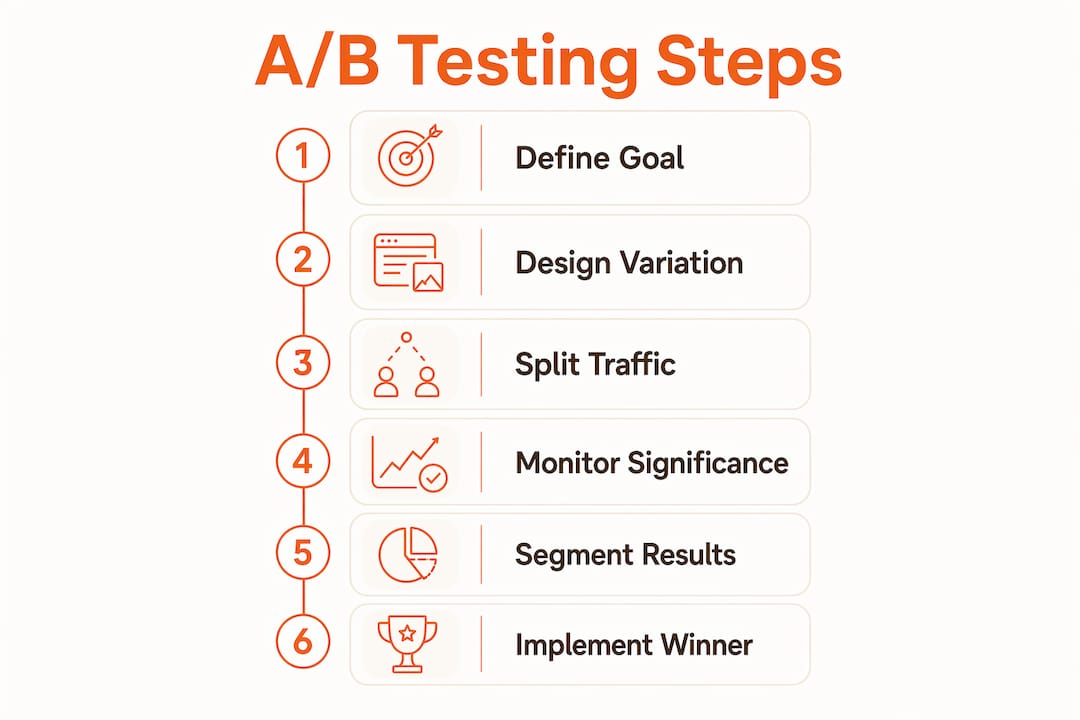 A/B Testing Steps

1 Define Goal

2 Design Variation

3 Split Traffic

4 Monitor Significance

5 Segment Results

6 Implement Winner