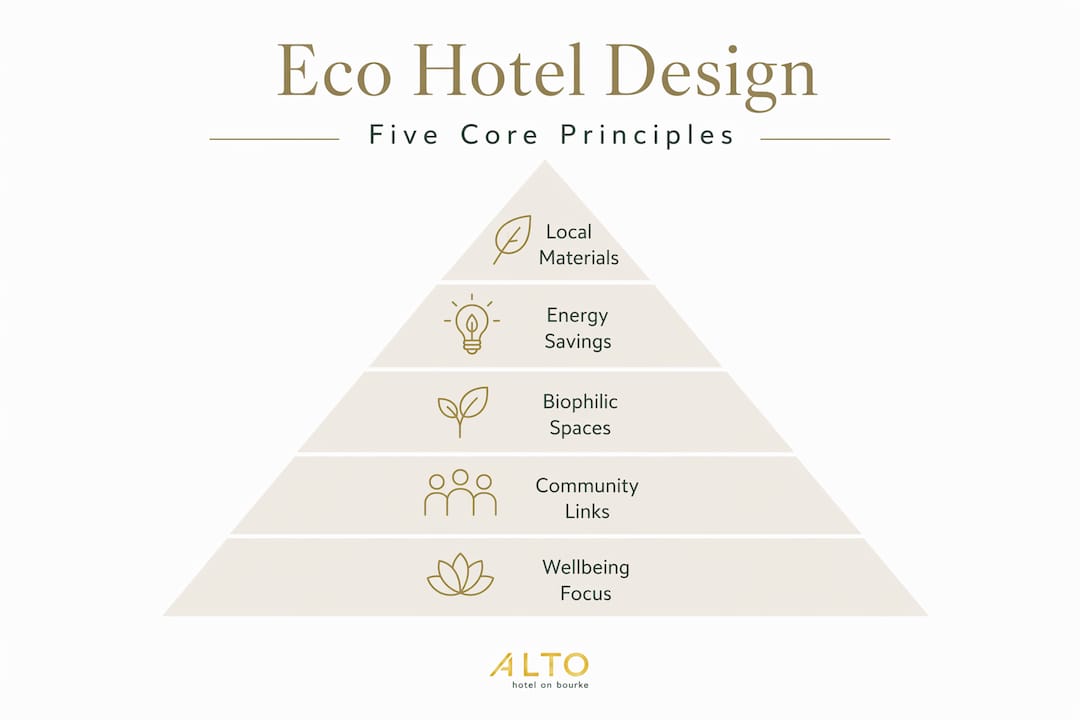 Eco Hotel Design

Five Core Principles

Local Materials

Energy Savings

Biophilic Spaces

Community Links

Wellbeing Focus

ALTO
hotel on bourke