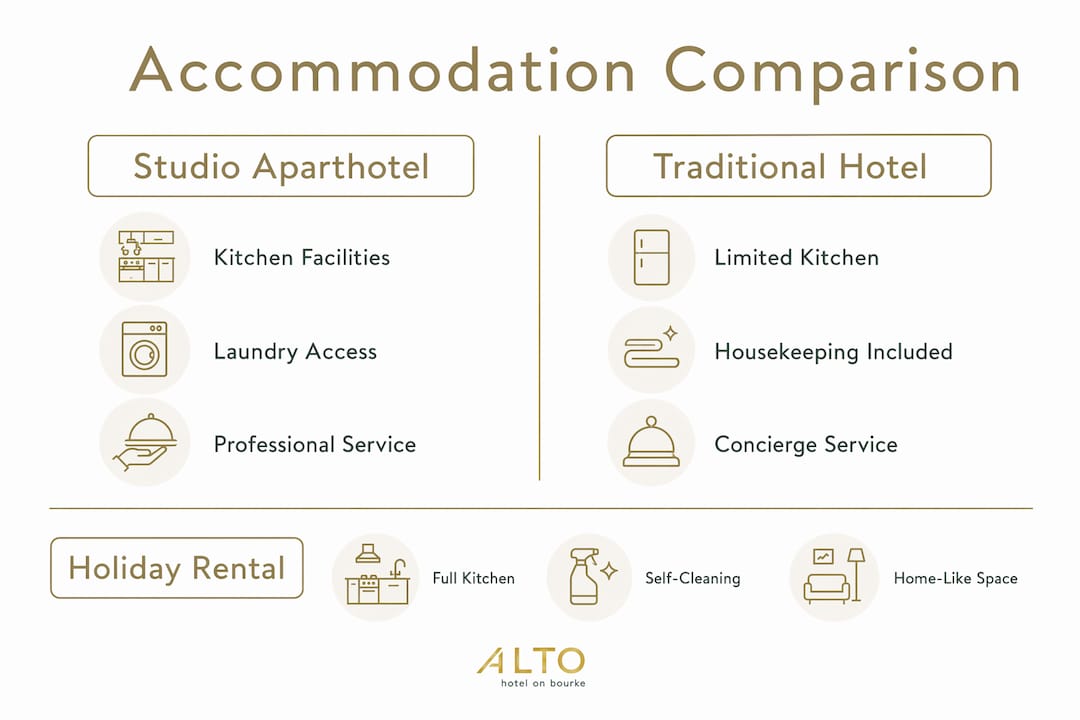 Accommodation Comparison

Studio Aparthotel

Kitchen Facilities

Laundry Access

Professional Service

Traditional Hotel

Limited Kitchen

Housekeeping Included

Concierge Service

Holiday Rental

Full Kitchen

Self-Cleaning

Home-Like Space

ALTO
hotel on bourke