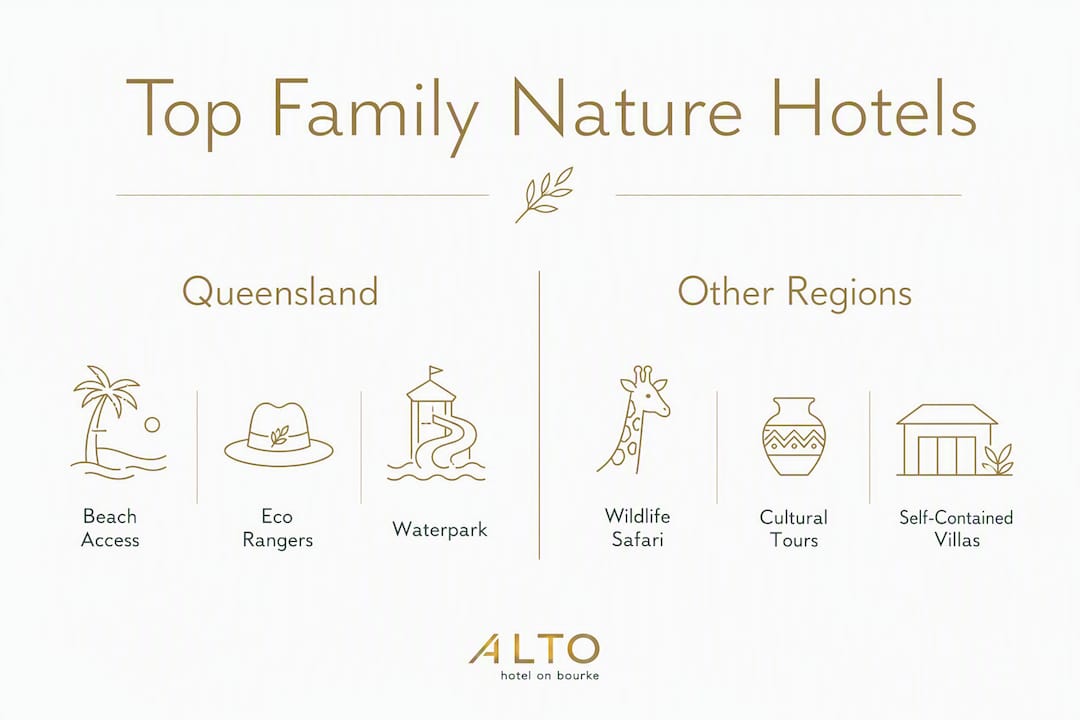 Top Family Nature Hotels

Queensland

Beach Access

Eco Rangers

Waterpark

Other Regions

Wildlife Safari

Cultural Tours

Self-Contained Villas

ALTO
hotel on bourke