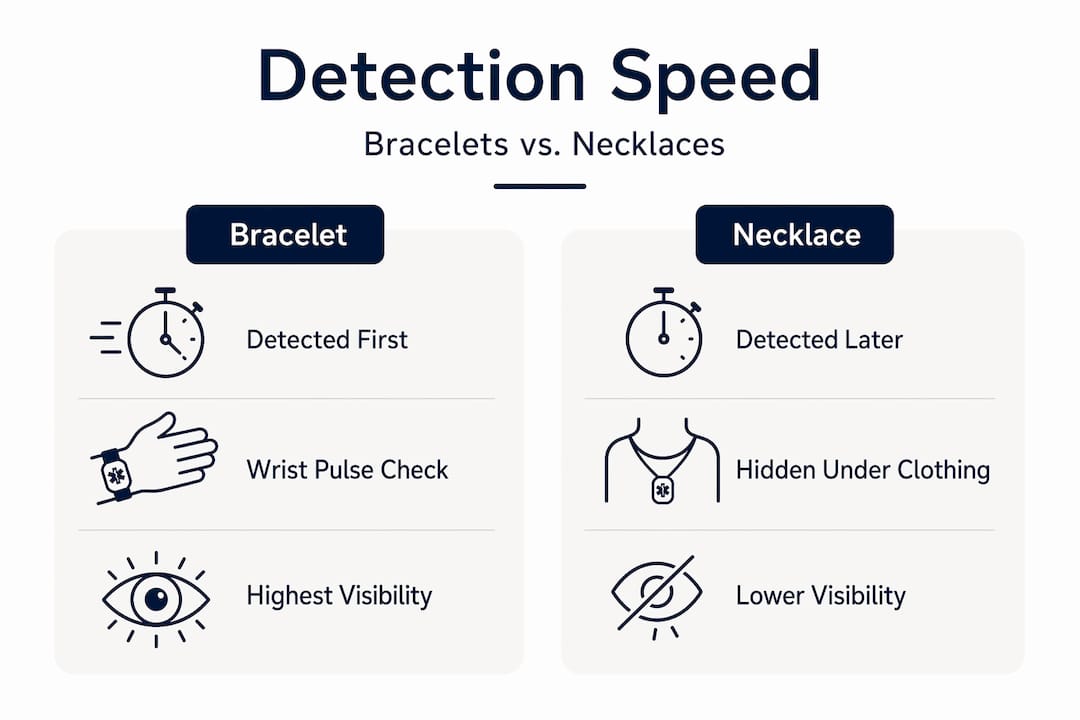 Detection Speed

Bracelets vs. Necklaces

Bracelet

Detected First

Wrist Pulse Check

Highest Visibility

Necklace

Detected Later

Hidden Under Clothing

Lower Visibility