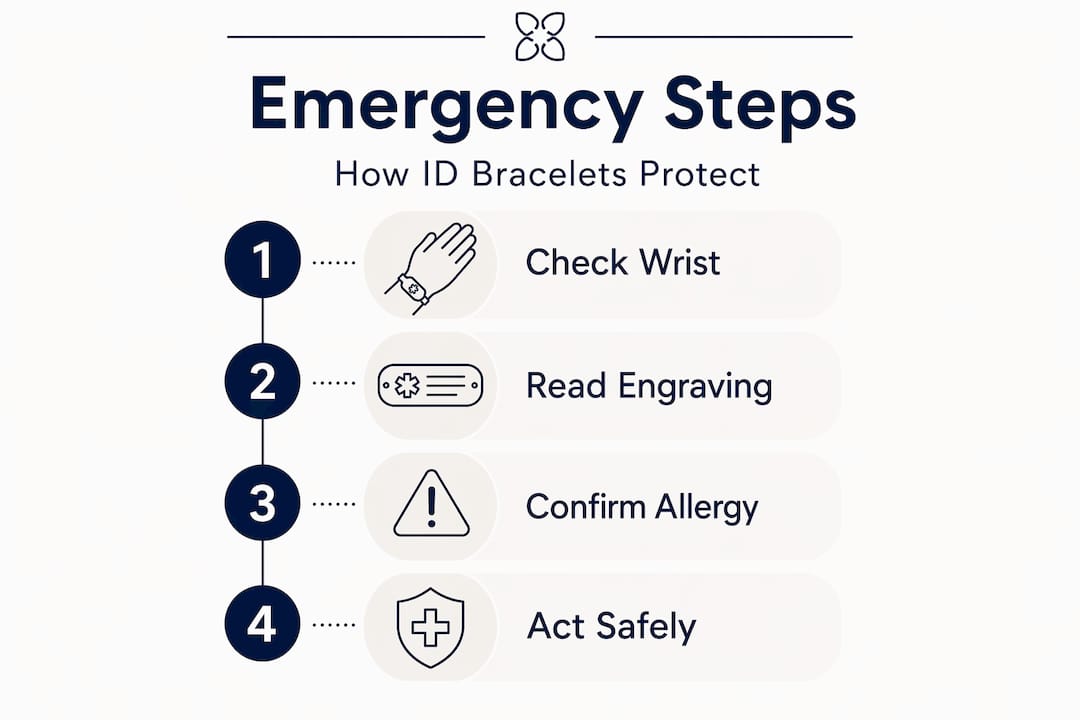 Emergency Steps

How ID Bracelets Protect

1 Check Wrist

2 Read Engraving

3 Confirm Allergy

4 Act Safely