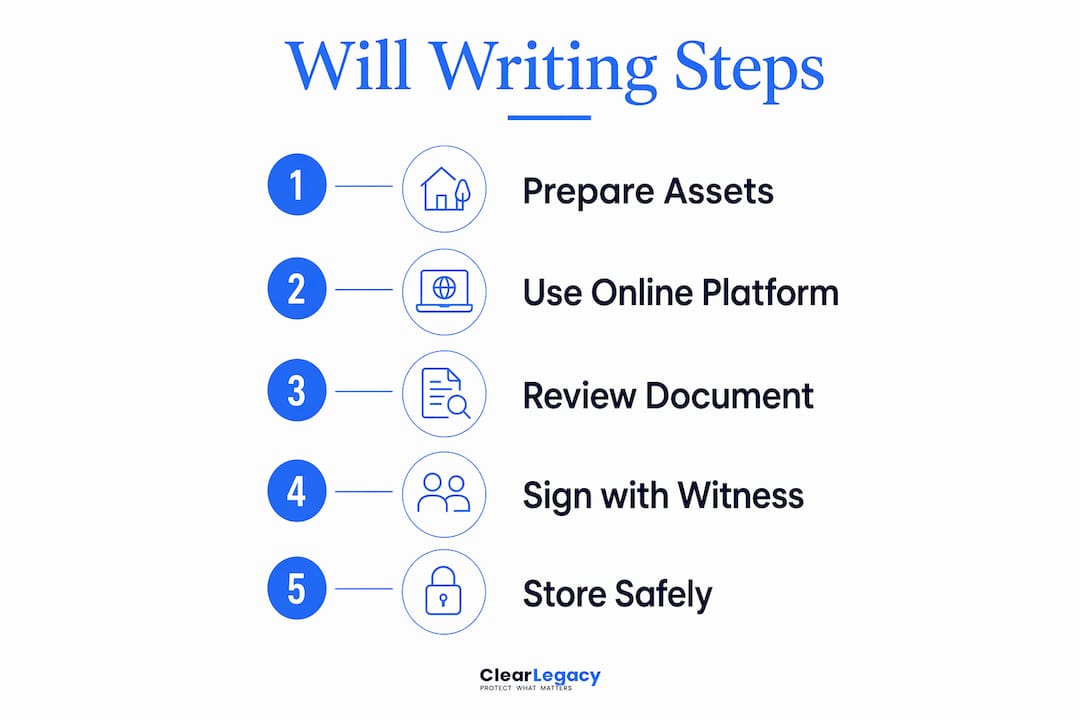 Will Writing Steps

1 Prepare Assets

2 Use Online Platform

3 Review Document

4 Sign with Witness

5 Store Safely

ClearLegacy
PROTECT WHAT MATTERS