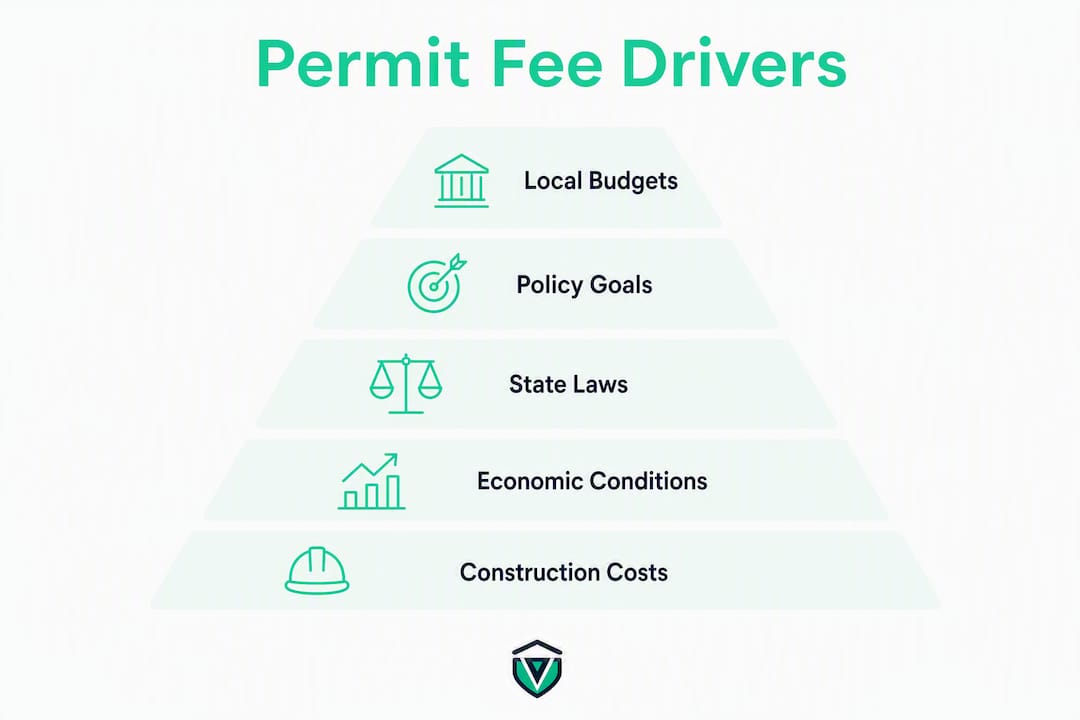 Permit Fee Drivers

Local Budgets

Policy Goals

State Laws

Economic Conditions

Construction Costs