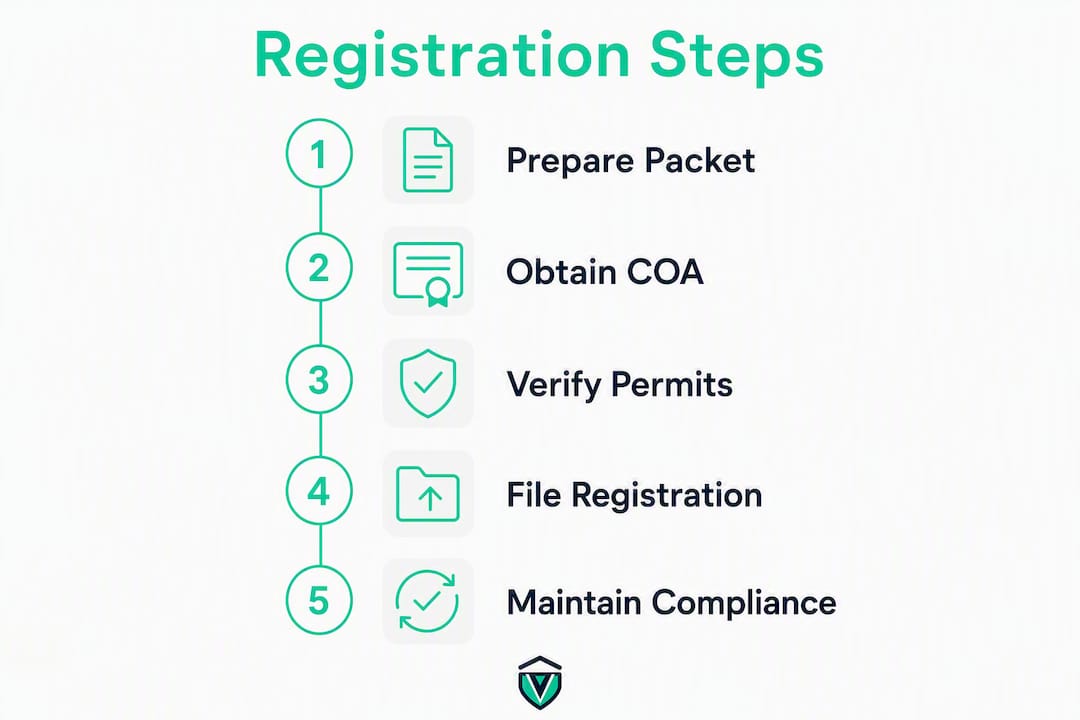 Registration Steps

1 Prepare Packet

2 Obtain COA

3 Verify Permits

4 File Registration

5 Maintain Compliance