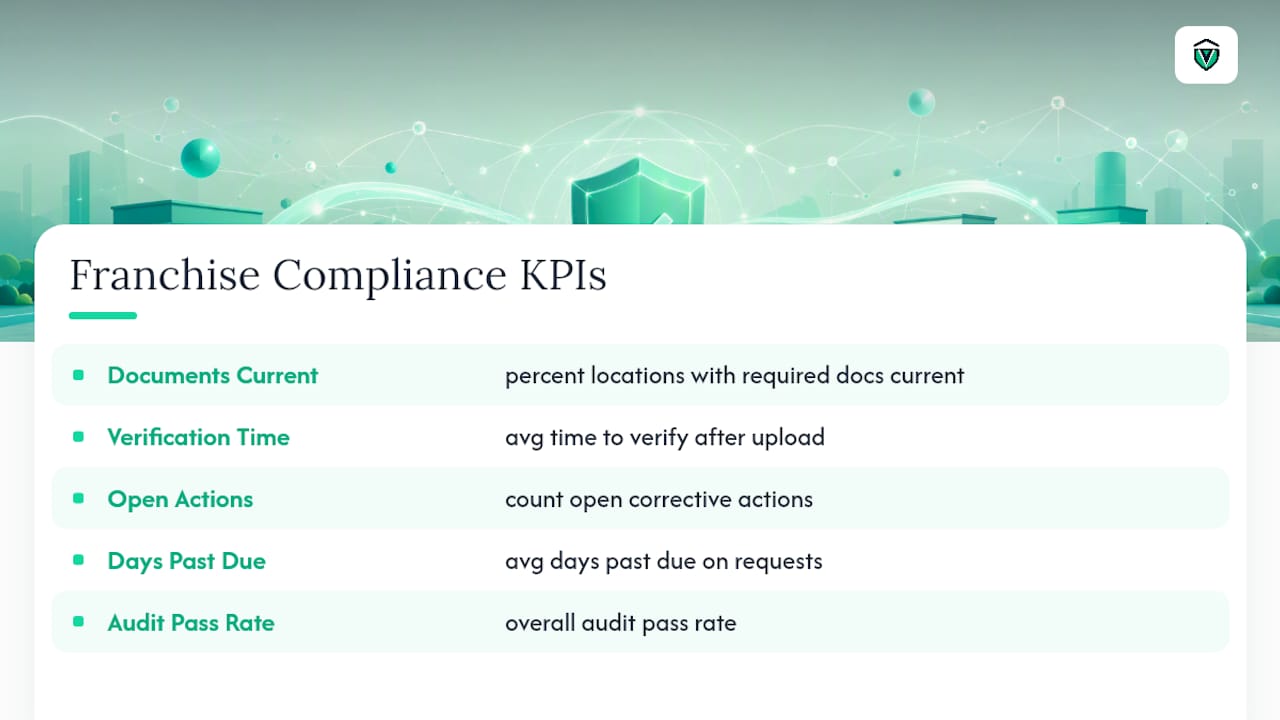 Franchise Compliance KPIs

| | |
|---|---|
| Documents Current | percent locations with required docs current |
| Verification Time | avg time to verify after upload |
| Open Actions | count open corrective actions |
| Days Past Due | avg days past due on requests |
| Audit Pass Rate | overall audit pass rate |