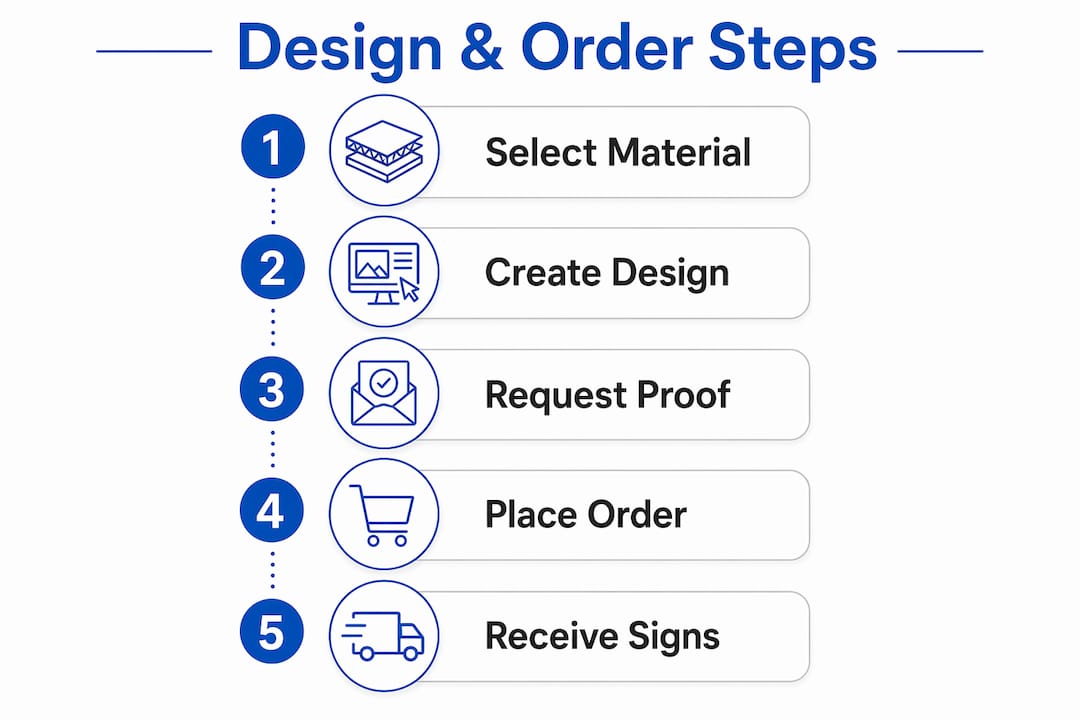 Design & Order Steps

1 Select Material

2 Create Design

3 Request Proof

4 Place Order

5 Receive Signs