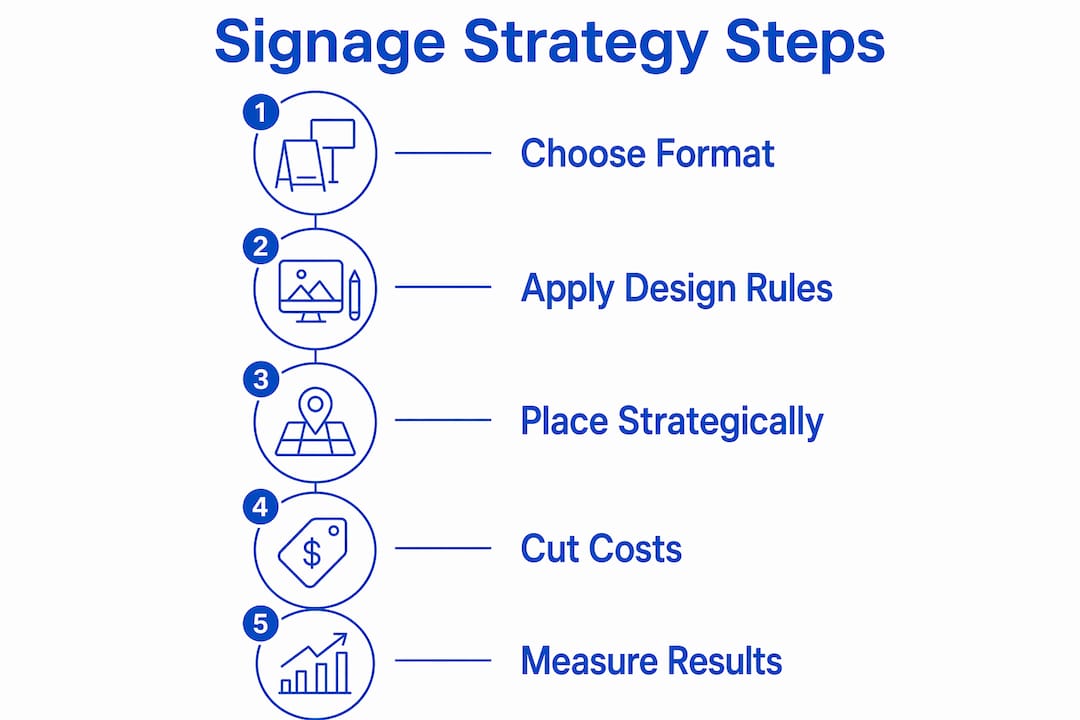 Signage Strategy Steps

1 Choose Format

2 Apply Design Rules

3 Place Strategically

4 $ Cut Costs

5 Measure Results