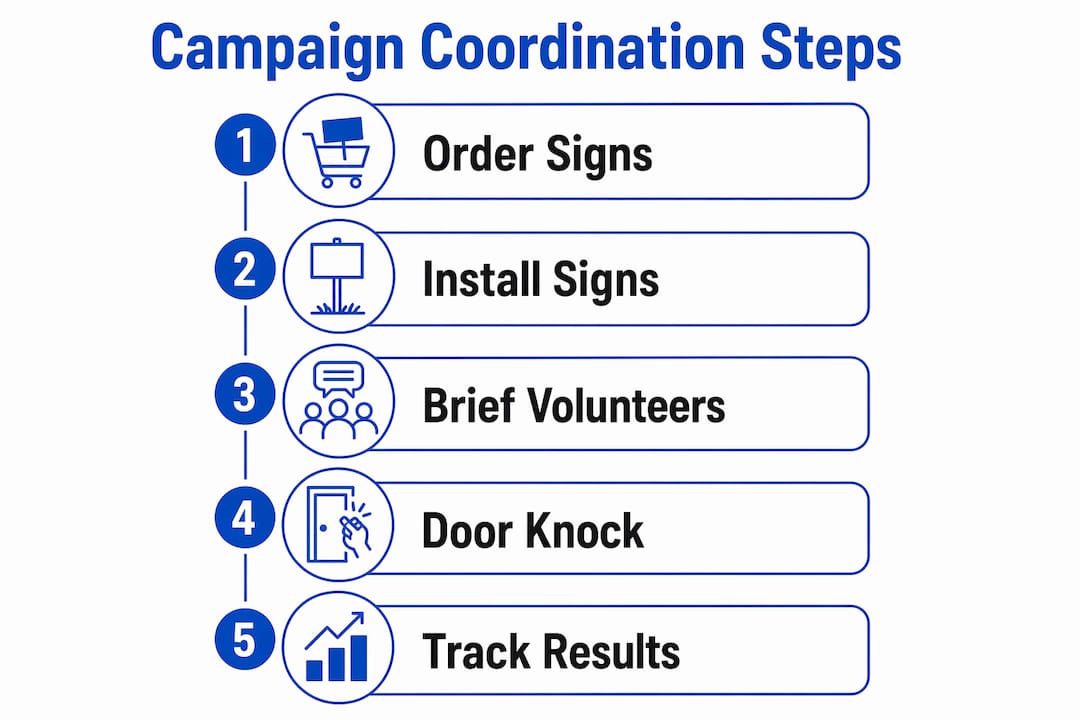 Campaign Coordination Steps

1 Order Signs

2 Install Signs

3 Brief Volunteers

4 Door Knock

5 Track Results