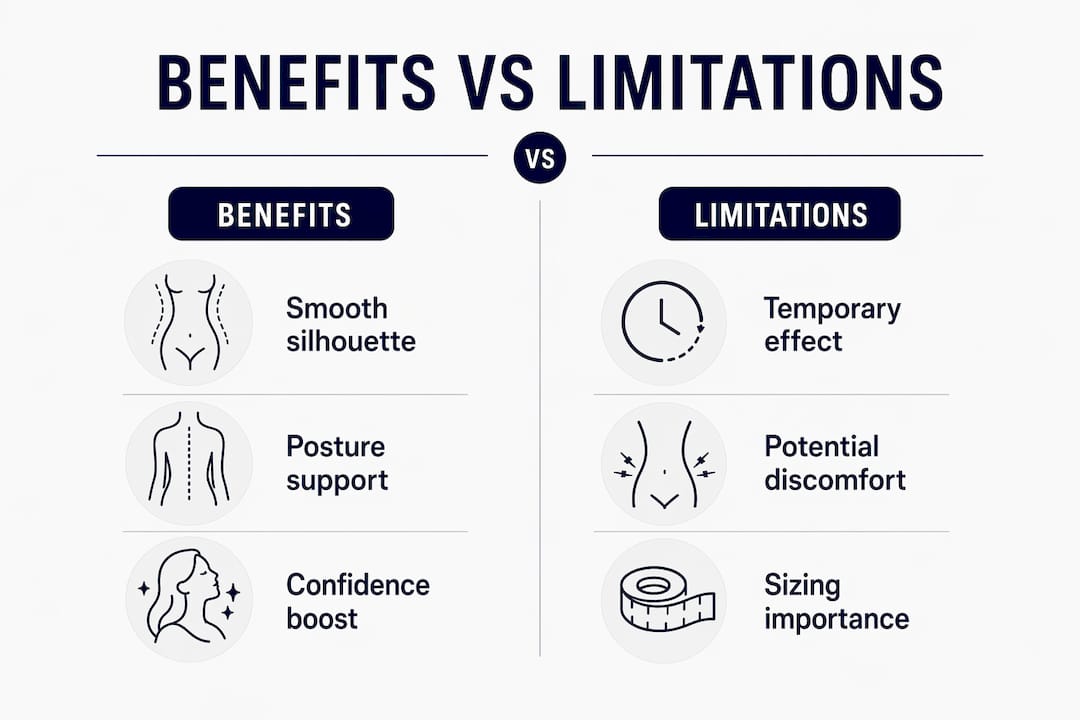 BENEFITS VS LIMITATIONS

VS

BENEFITS

Smooth silhouette

Posture support

Confidence boost

LIMITATIONS

Temporary effect

Potential discomfort

Sizing importance