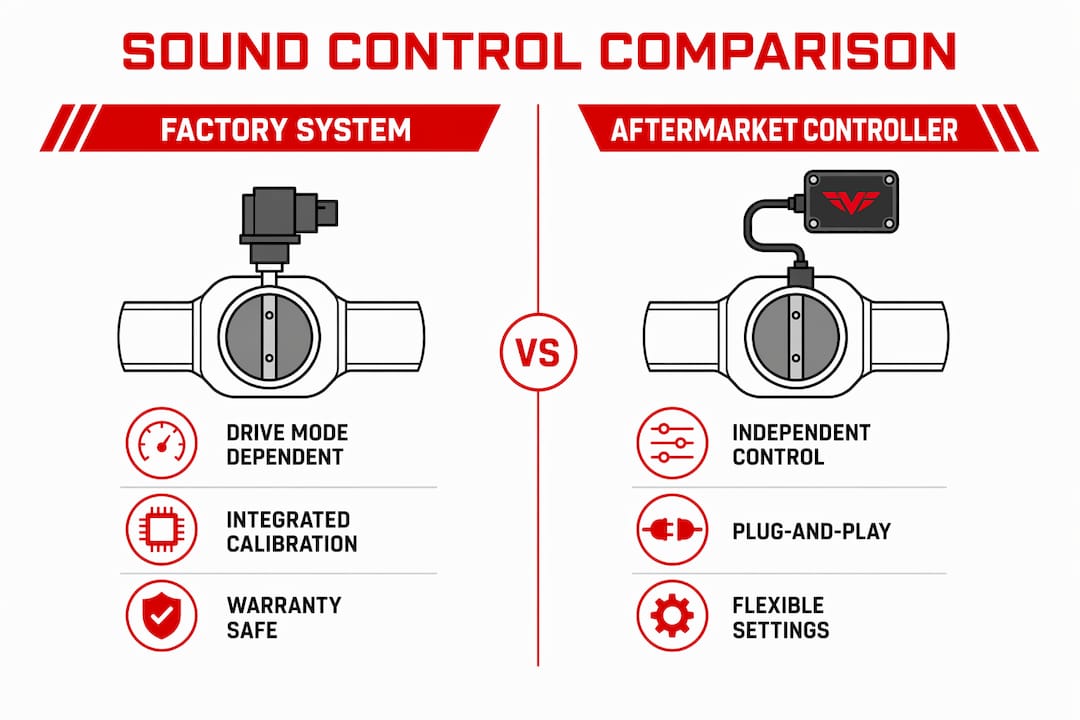 SOUND CONTROL COMPARISON

FACTORY SYSTEM

DRIVE MODE DEPENDENT

INTEGRATED CALIBRATION

WARRANTY SAFE

VS

AFTERMARKET CONTROLLER

INDEPENDENT CONTROL

PLUG-AND-PLAY

FLEXIBLE SETTINGS