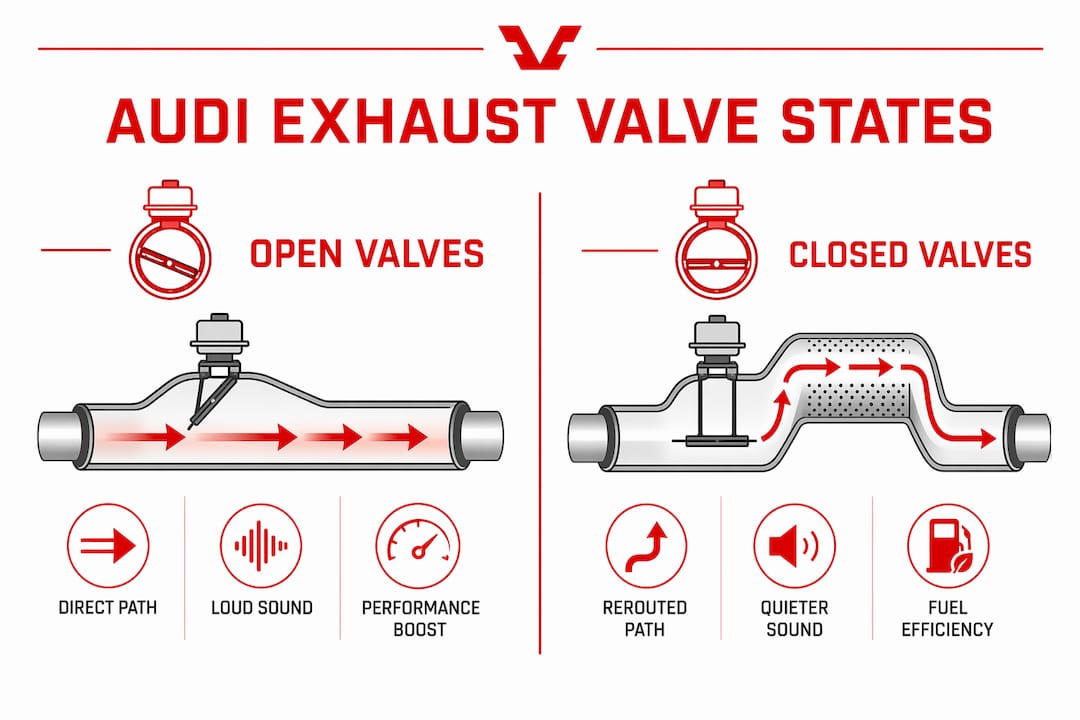 AUDI EXHAUST VALVE STATES

OPEN VALVES

DIRECT PATH

LOUD SOUND

PERFORMANCE BOOST

CLOSED VALVES

REROUTED PATH

QUIETER SOUND

FUEL EFFICIENCY