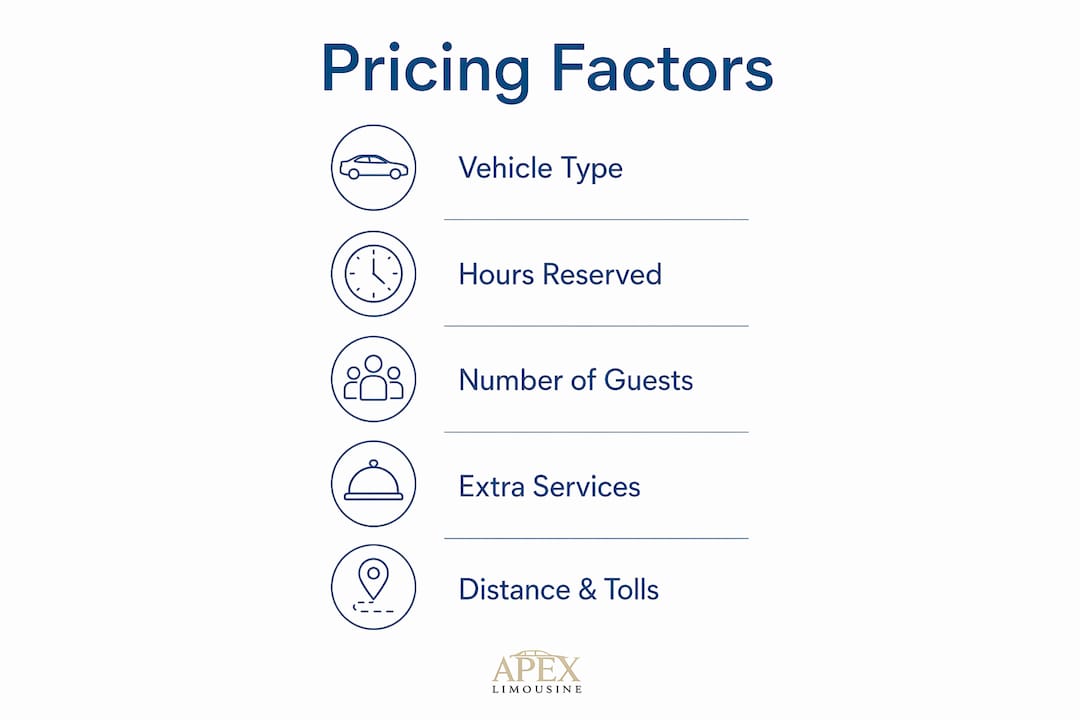 Pricing Factors

Vehicle Type

Hours Reserved

Number of Guests

Extra Services

Distance & Tolls

APEX
LIMOUSINE